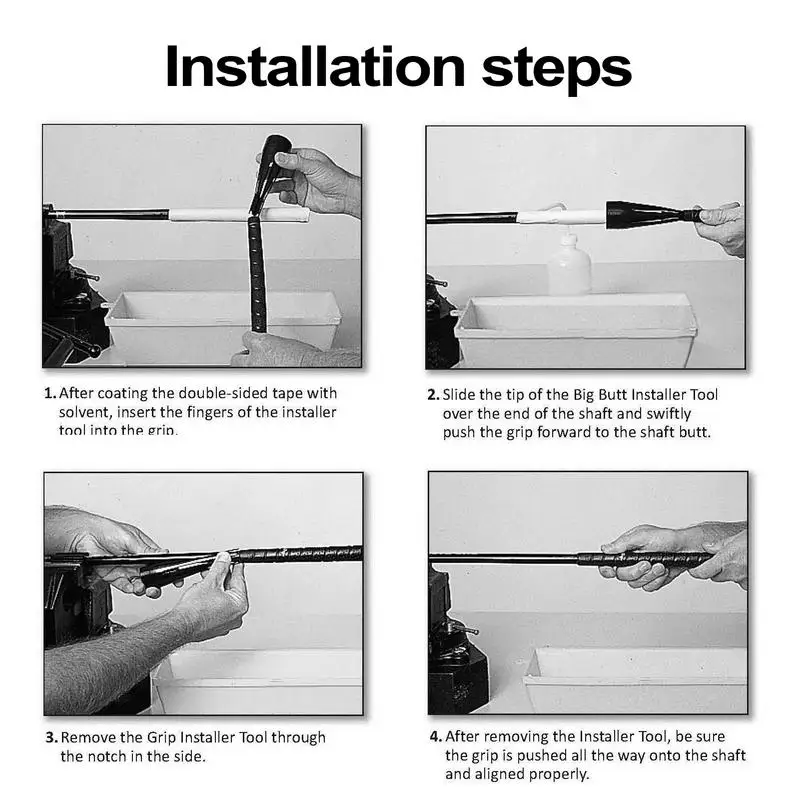 Installation steps

1. After coating the double-sided tape with solvent, insert the fingers of the installer tool into the grip.

2. Slide the tip of the Big Butt Installer Tool over the end of the shaft and swiftly push the grip forward to the shaft butt.

3. Remove the Grip Installer Tool through the notch in the side.

4. After removing the Installer Tool, be sure the grip is pushed all the way onto the shaft and aligned properly.