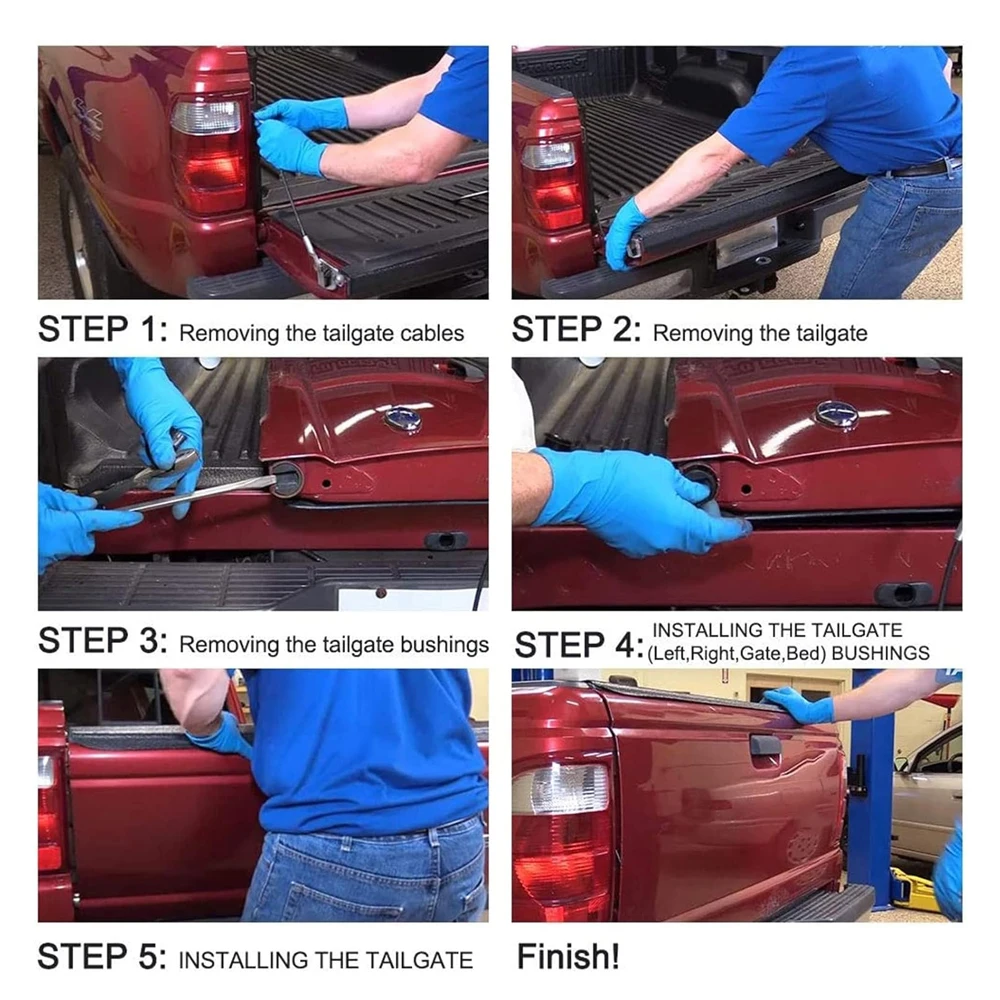 STEP 1: Removing the tailgate cables

STEP 2: Removing the tailgate

STEP 3: Removing the tailgate bushings

STEP 4: INSTALLING THE TAILGATE (Left,Right,Gate,Bed) BUSHINGS

STEP 5: INSTALLING THE TAILGATE

Finish!