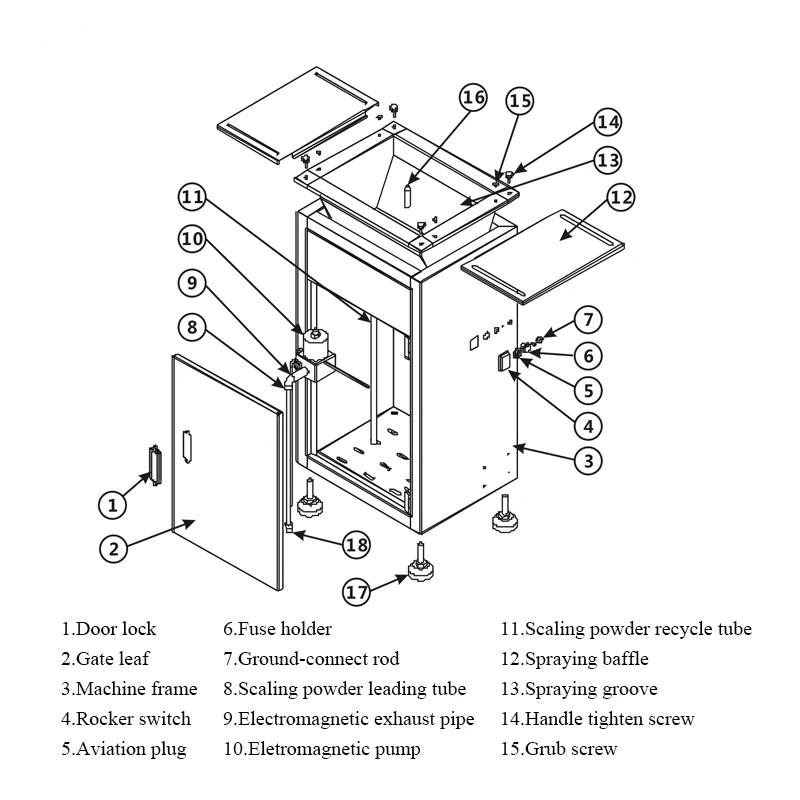 16
15
14
13
12
11
10
9
8
7
6
5
4
3
1
2
18
17

1.Door lock
2.Gate leaf
3.Machine frame
4.Rocker switch
5.Aviation plug

6.Fuse holder
7.Ground-connect rod
8.Scaling powder leading tube
9.Electromagnetic exhaust pipe
10.Eletromagnetic pump

11.Scaling powder recycle tube
12.Spraying baffle
13.Spraying groove
14.Handle tighten screw
15.Grub screw