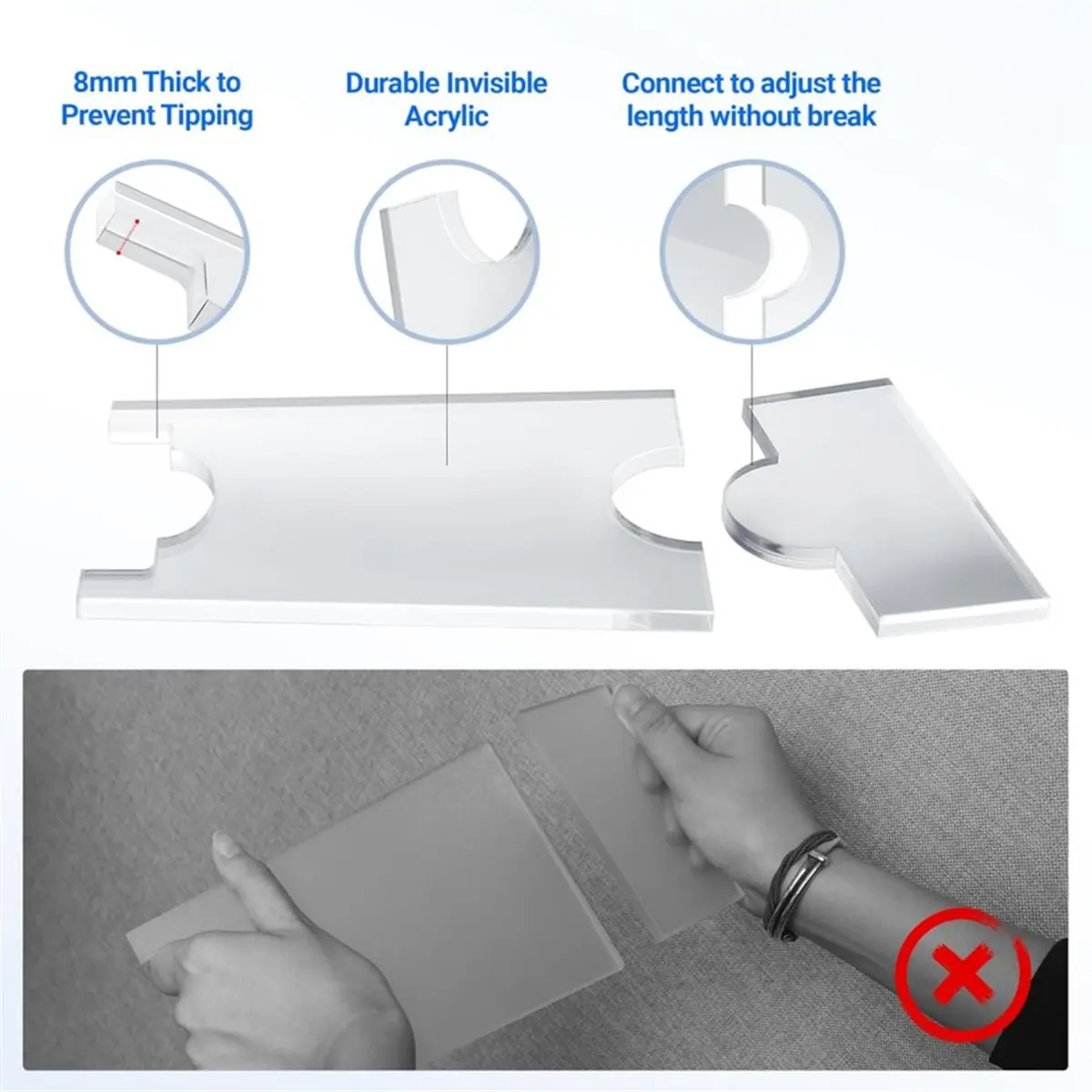 8mm Thick to Prevent Tipping

Durable Invisible Acrylic

Connect to adjust the length without break