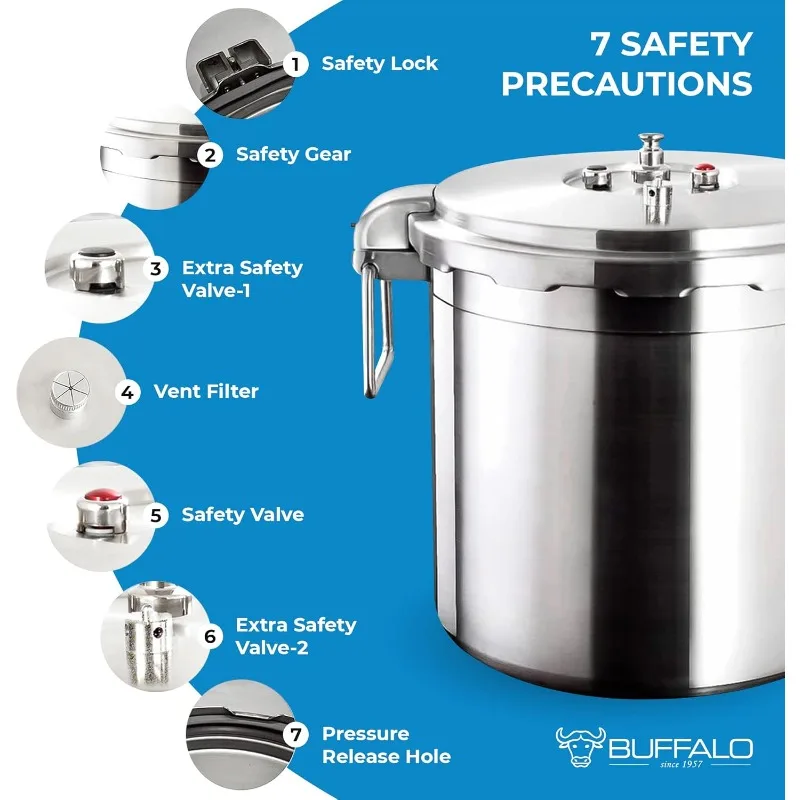 7 SAFETY PRECAUTIONS

1 Safety Lock

2 Safety Gear

3 Extra Safety Valve-1

4 Vent Filter

5 Safety Valve

6 Extra Safety Valve-2

7 Pressure Release Hole

BUFFALO
since 1957