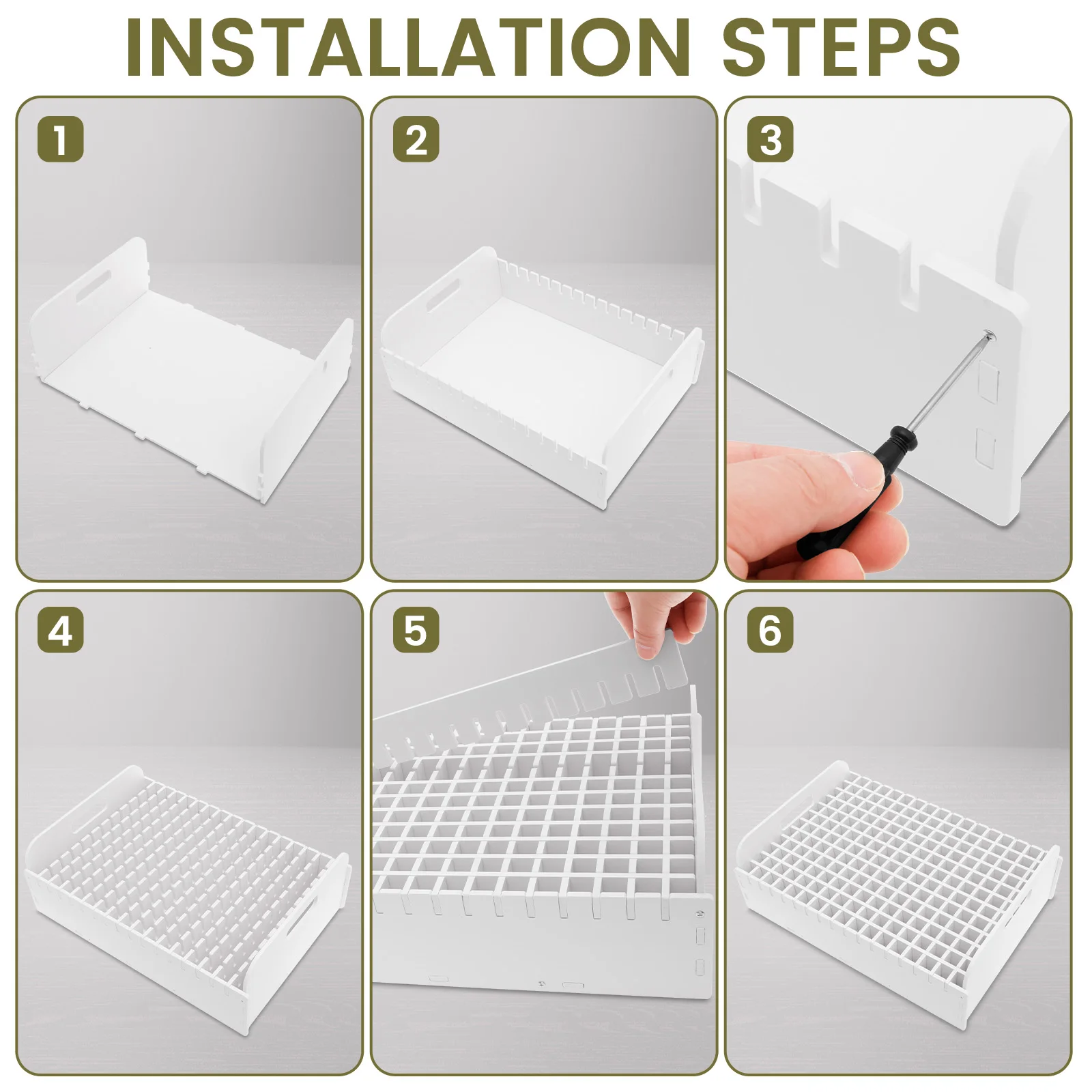 INSTALLATION STEPS

1

2

3

4

5

6