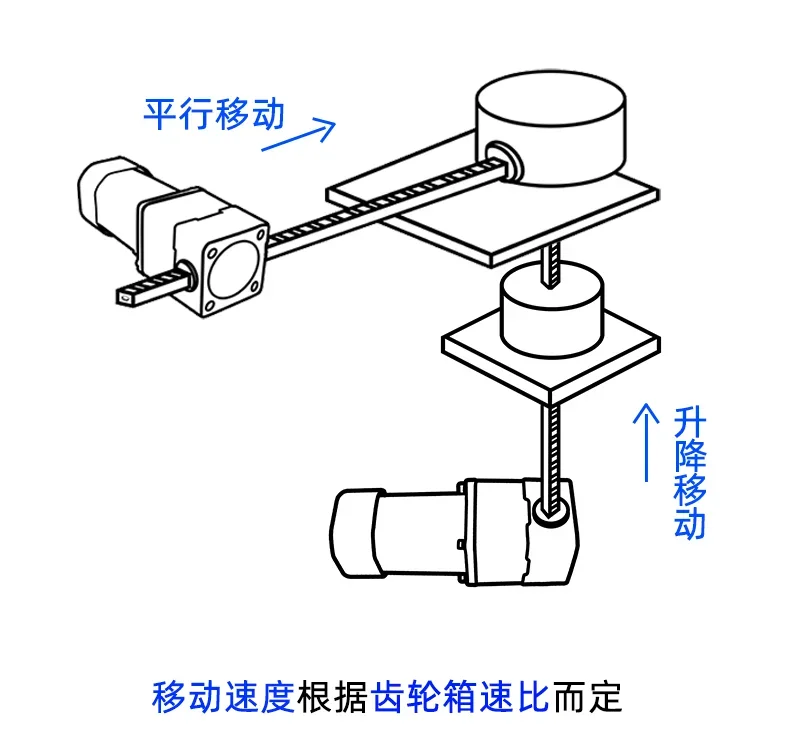 平行移动

升降移动

移动速度根据齿轮箱速比而定