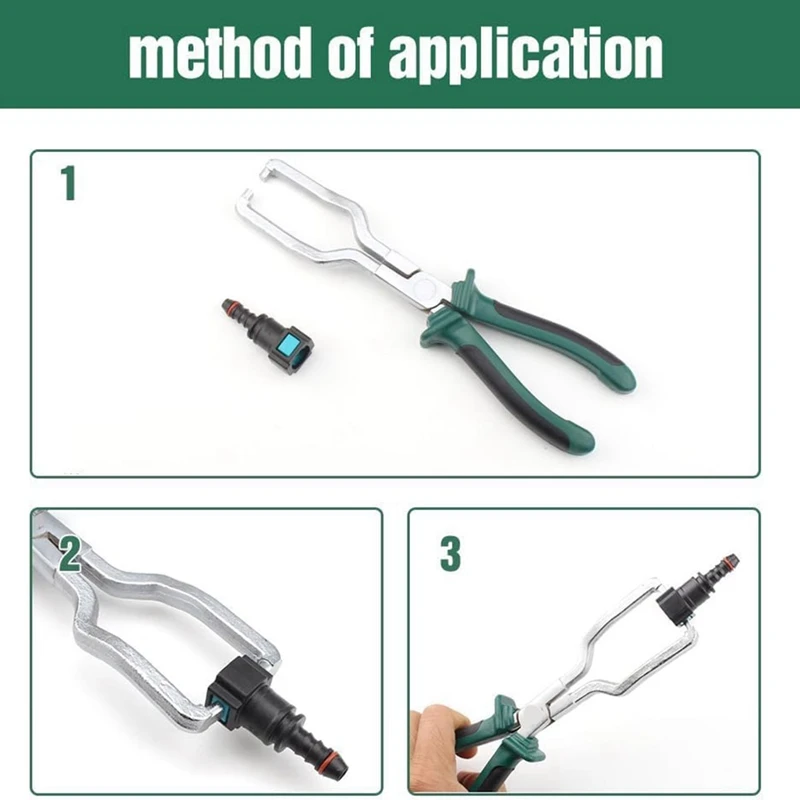 method of application

1

2

3