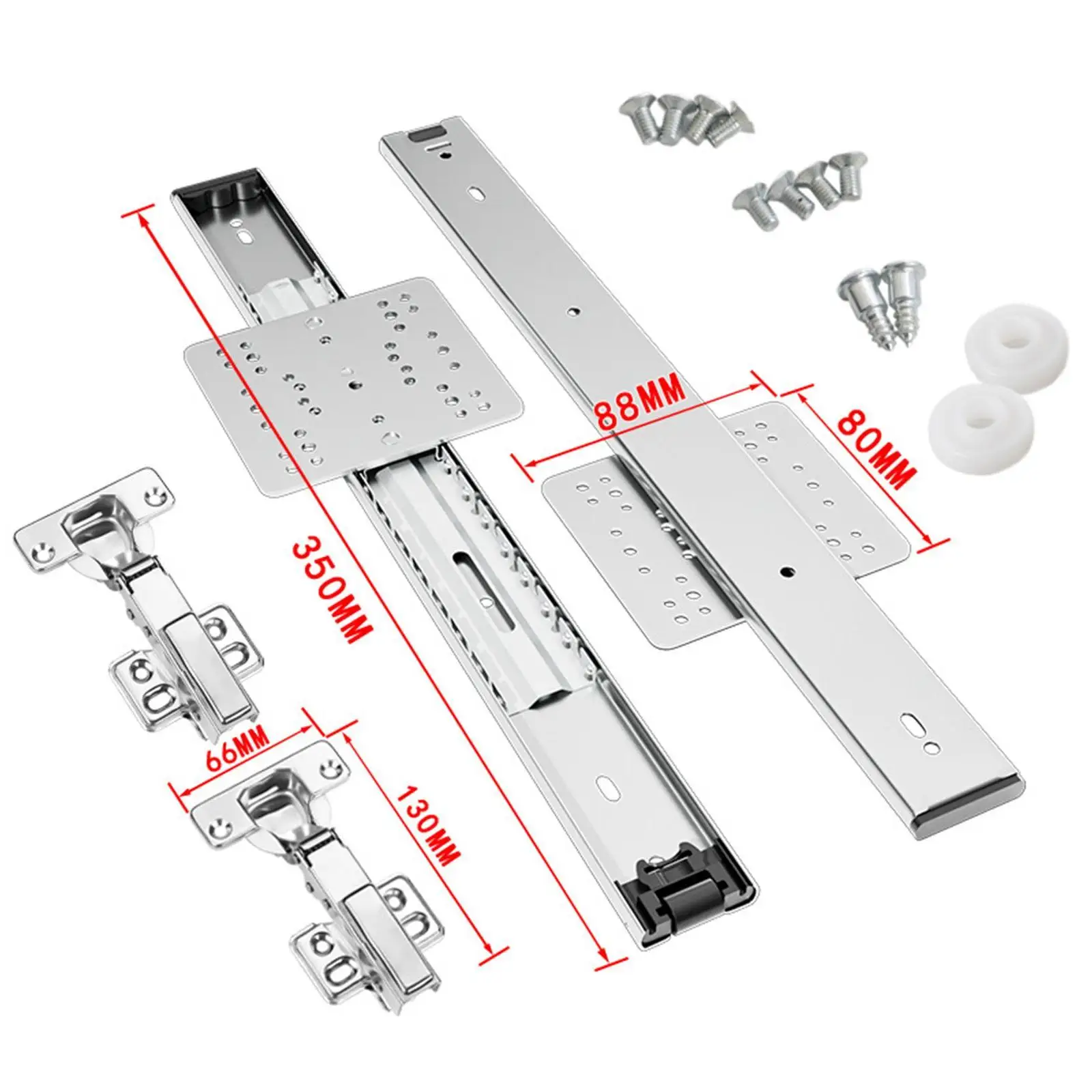 88MM
80MM
350MM
66MM
130MM