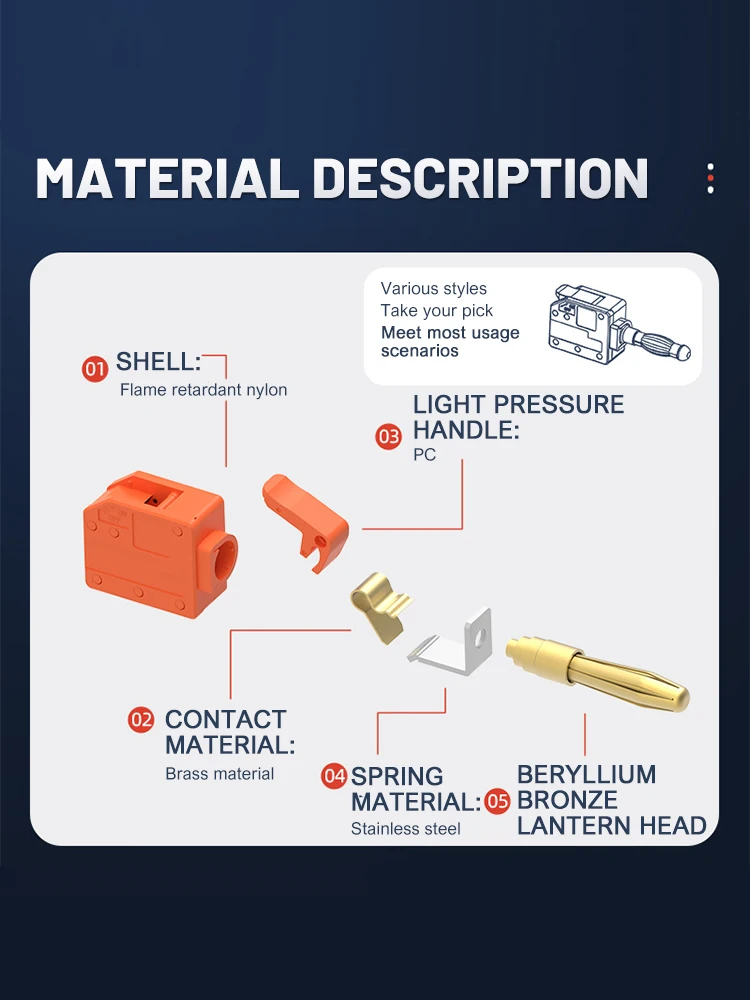 MATERIAL DESCRIPTION

Various styles
Take your pick
Meet most usage scenarios

01 SHELL:
Flame retardant nylon

03 LIGHT PRESSURE HANDLE:
PC

02 CONTACT MATERIAL:
Brass material

04 SPRING MATERIAL:
Stainless steel

05 BERYLLIUM BRONZE LANTERN HEAD