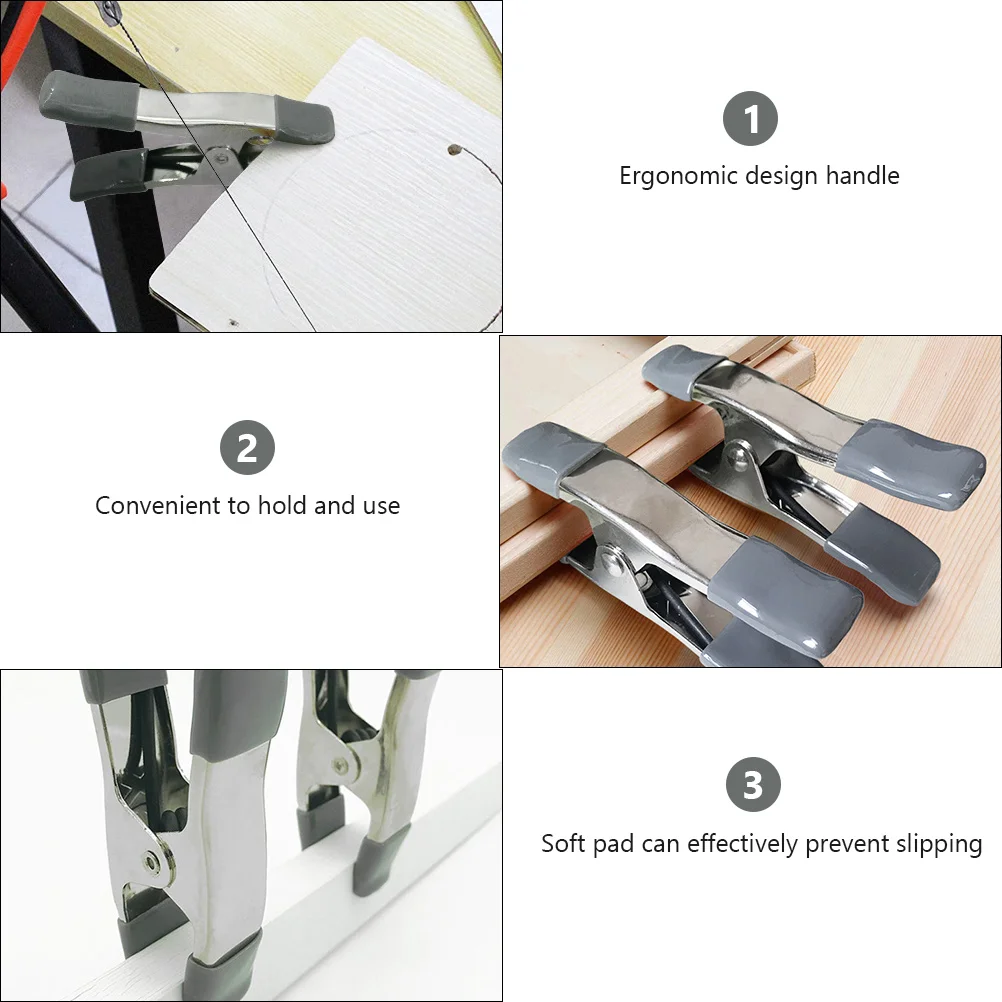 1
Ergonomic design handle

2
Convenient to hold and use

3
Soft pad can effectively prevent slipping