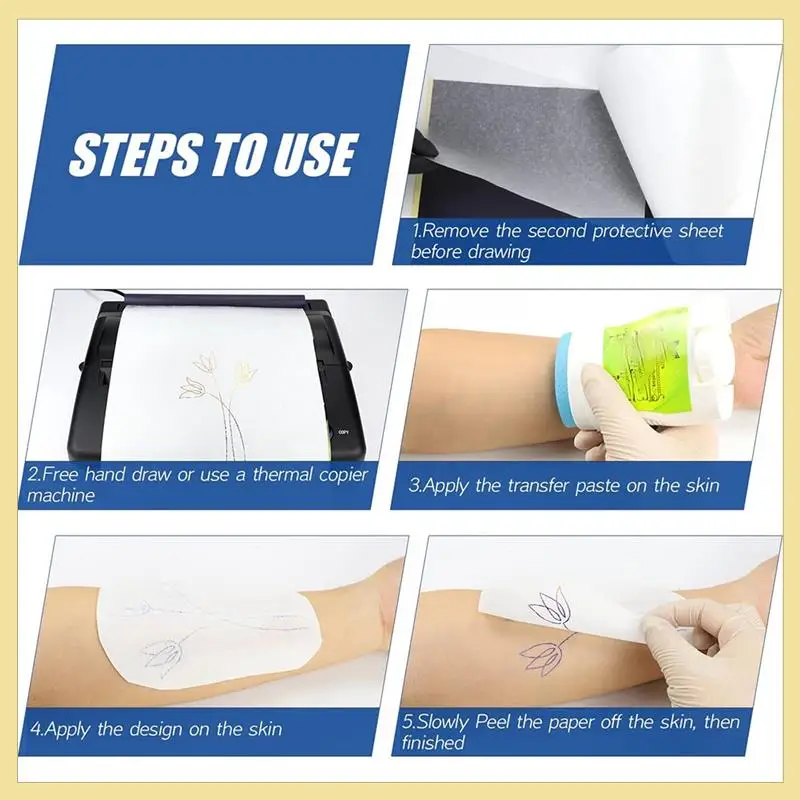 STEPS TO USE

1.Remove the second protective sheet before drawing

COPY

2.Free hand draw or use a thermal copier machine

3.Apply the transfer paste on the skin

4.Apply the design on the skin

5.Slowly Peel the paper off the skin, then finished