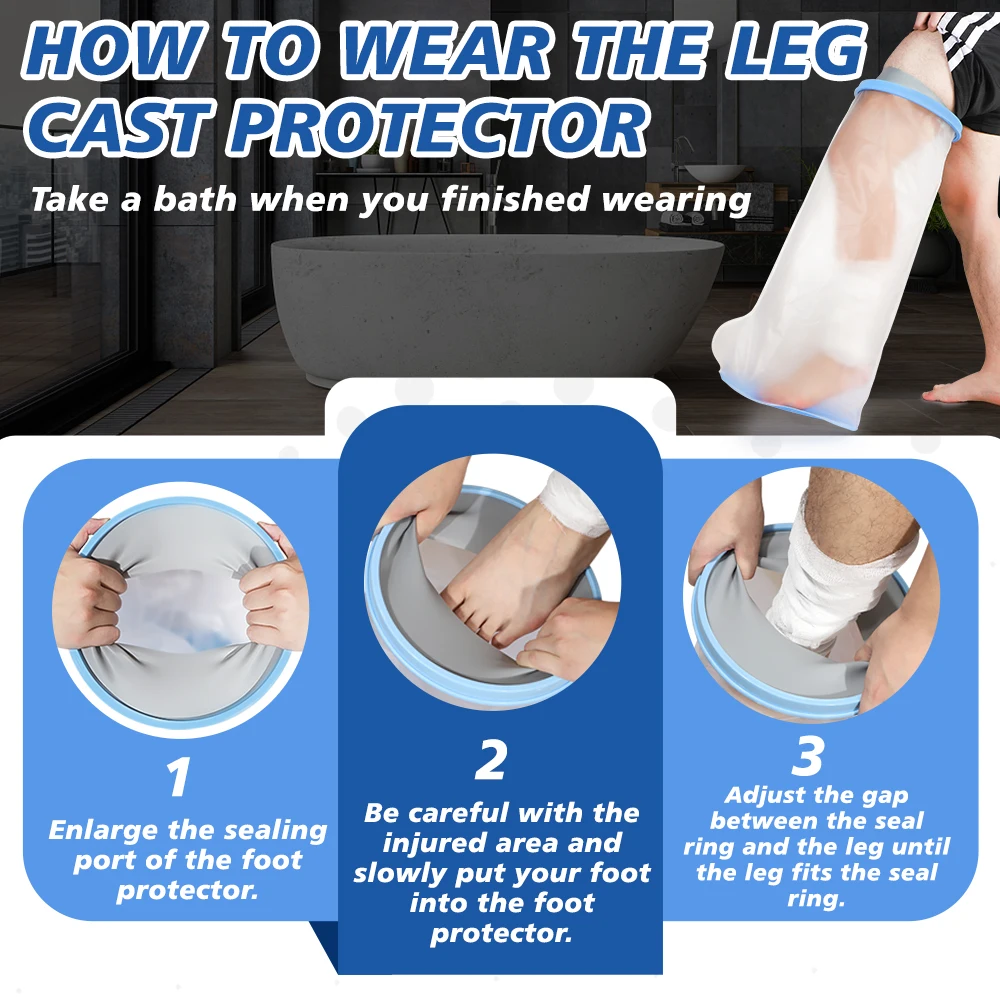 HOW TO WEAR THE LEG CAST PROTECTOR

Take a bath when you finished wearing

1
Enlarge the sealing port of the foot protector.

2
Be careful with the injured area and slowly put your foot into the foot protector.

3
Adjust the gap between the seal ring and the leg until the leg fits the seal ring.