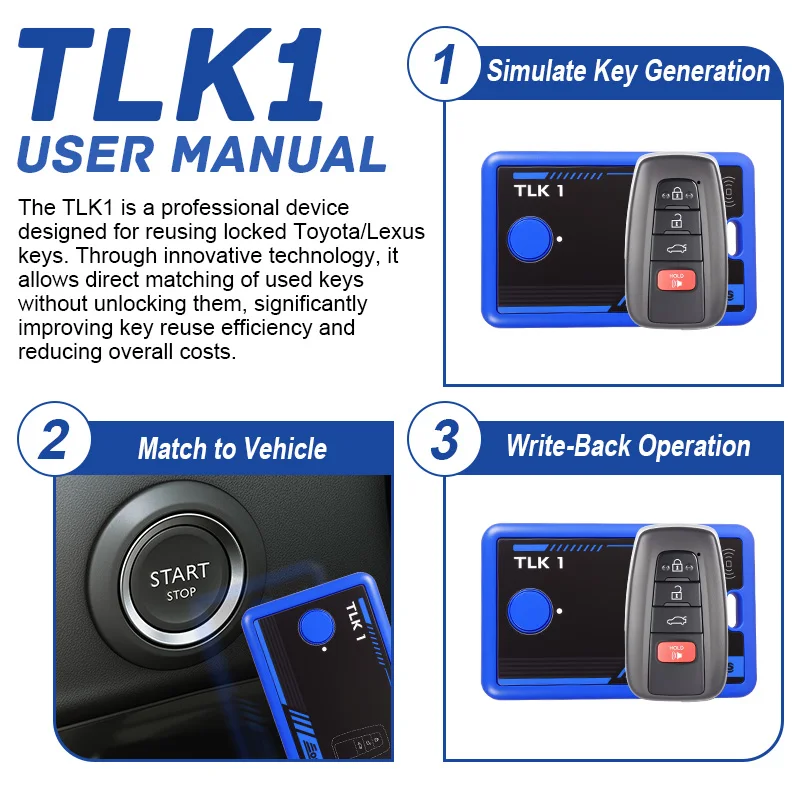 TLK1
USER MANUAL

The TLK1 is a professional device designed for reusing locked Toyota/Lexus keys. Through innovative technology, it allows direct matching of used keys without unlocking them, significantly improving key reuse efficiency and reducing overall costs.

1 Simulate Key Generation

TLK 1

HOLD

2 Match to Vehicle

START
STOP

TLK 1

3 Write-Back Operation

TLK 1

HOLD