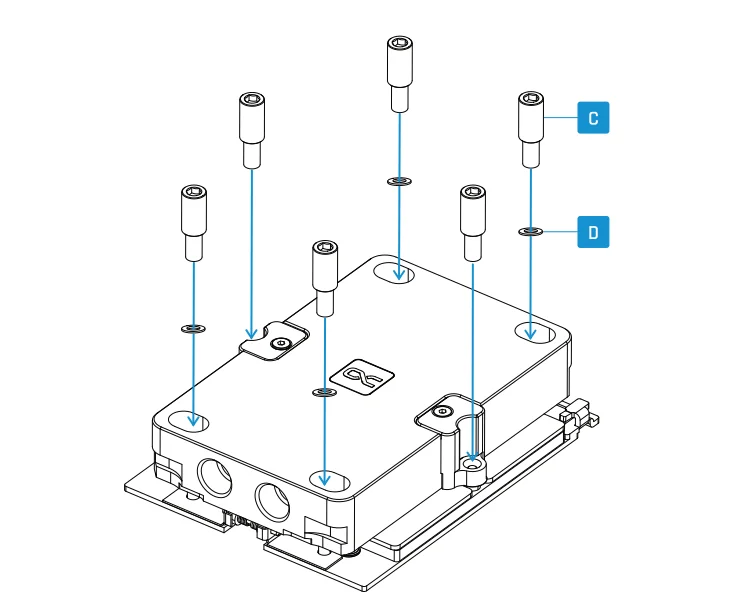 C

D