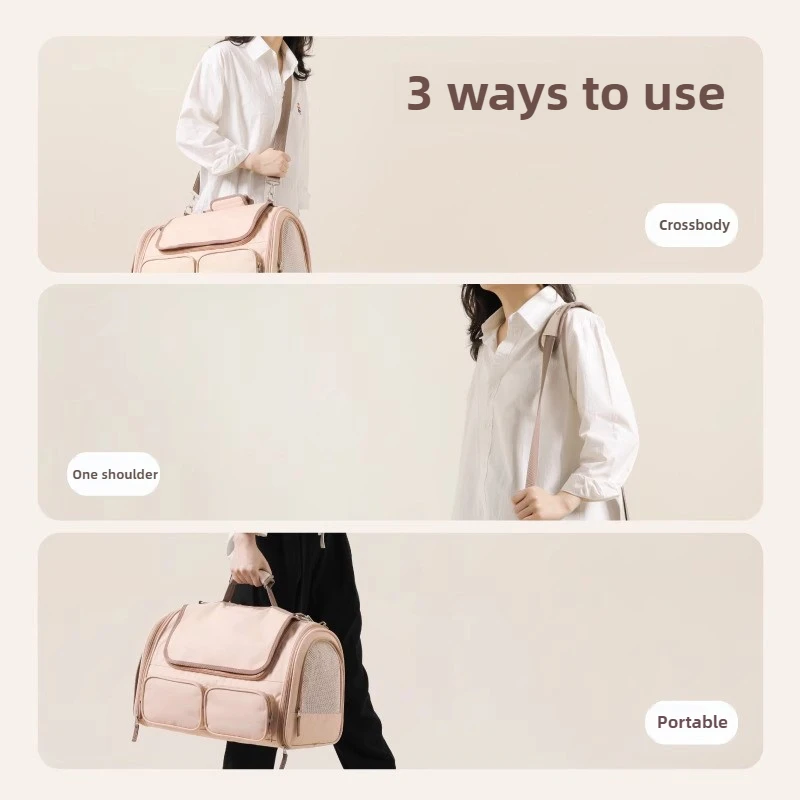 3 ways to use

Crossbody

One shoulder

Portable