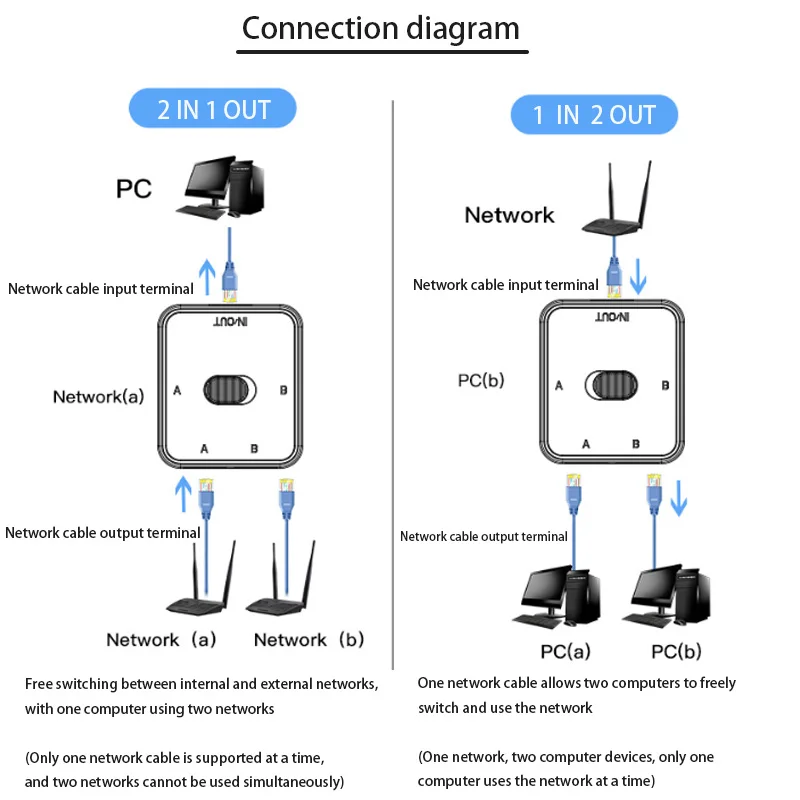 Connection diagram

2 IN 1 OUT

PC

Network cable input terminal

IN/OUT

Network(a)

A

B

A B

Network cable output terminal

Network (a) Network (b)

Free switching between internal and external networks, with one computer using two networks

(Only one network cable is supported at a time, and two networks cannot be used simultaneously)

1 IN 2 OUT

Network

Network cable input terminal

IN/OUT

PC(b)

A

B

A B

Network cable output terminal

PC(a) PC(b)

One network cable allows two computers to freely switch and use the network

(One network, two computer devices, only one computer uses the network at a time)