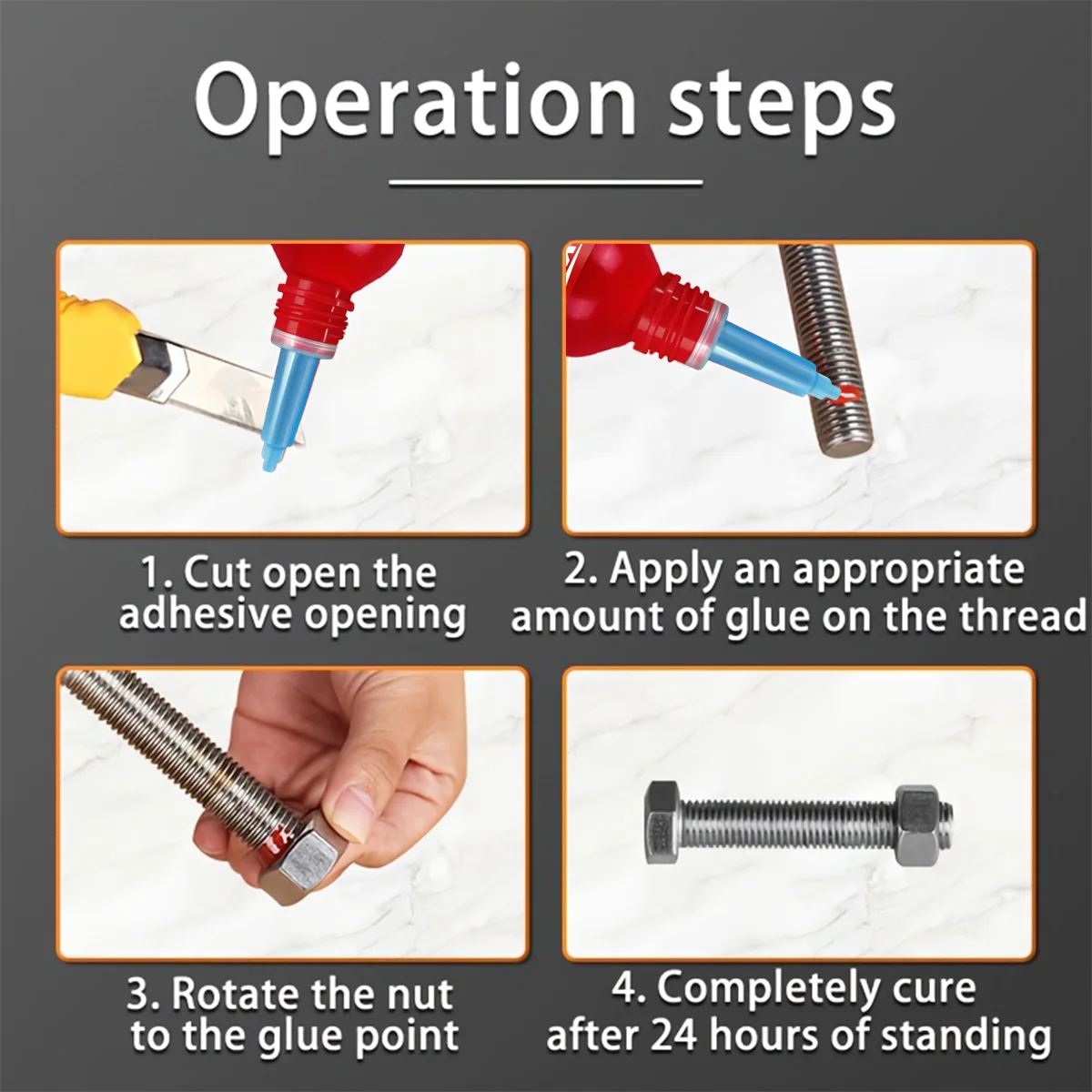 Operation steps

1. Cut open the adhesive opening

2. Apply an appropriate amount of glue on the thread

3. Rotate the nut to the glue point

4. Completely cure after 24 hours of standing