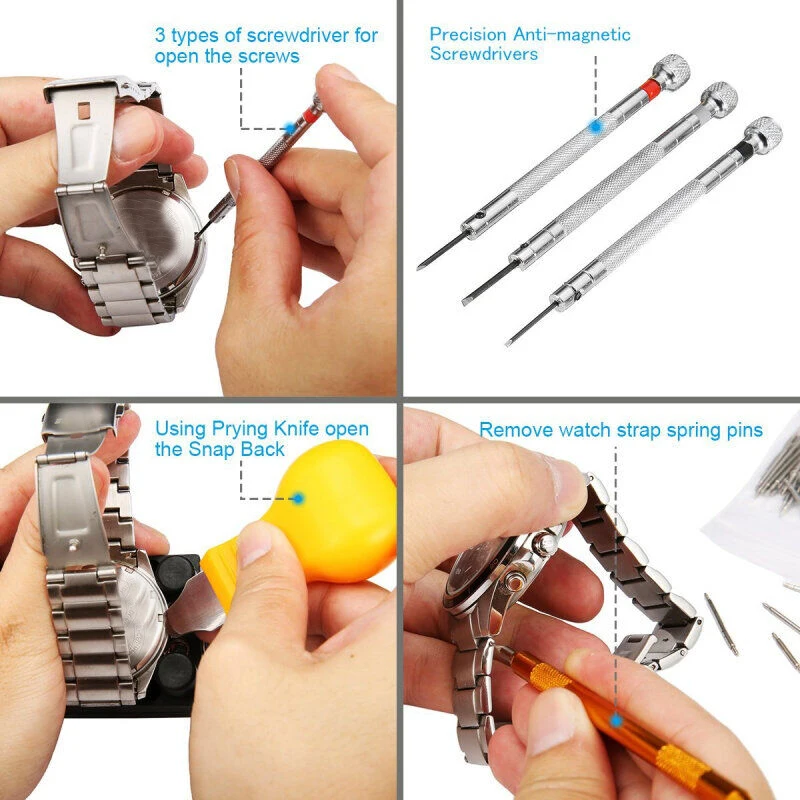 3 types of screwdriver for open the screws

Precision Anti-magnetic Screwdrivers

Using Prying Knife open the Snap Back

Remove watch strap spring pins