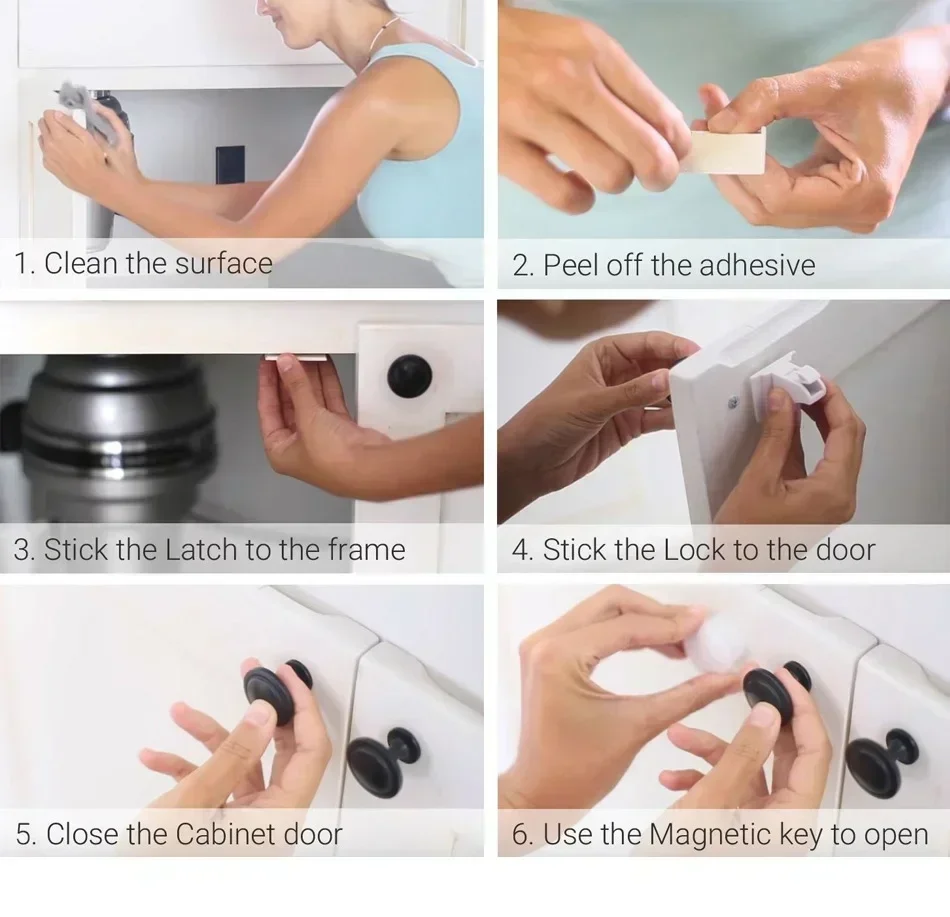 1. Clean the surface

2. Peel off the adhesive

3. Stick the Latch to the frame

4. Stick the Lock to the door

5. Close the Cabinet door

6. Use the Magnetic key to open