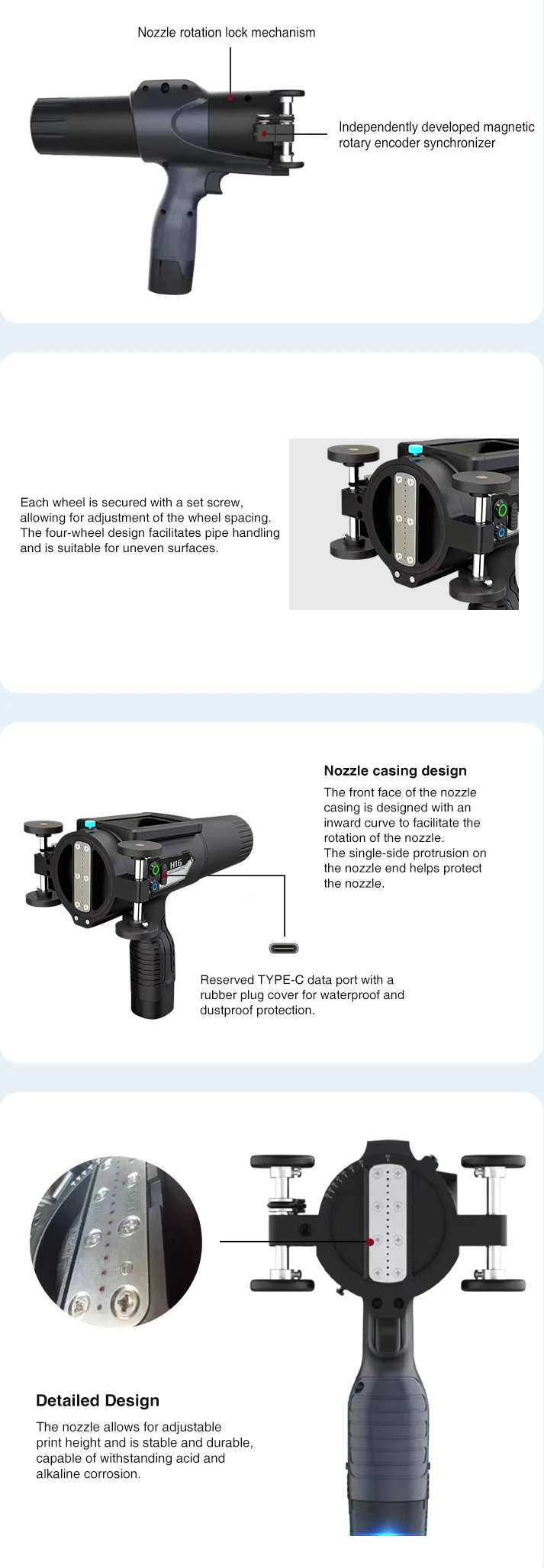 Nozzle rotation lock mechanism

Independently developed magnetic rotary encoder synchronizer

Each wheel is secured with a set screw, allowing for adjustment of the wheel spacing. The four-wheel design facilitates pipe handling and is suitable for uneven surfaces.

Nozzle casing design

The front face of the nozzle casing is designed with an inward curve to facilitate the rotation of the nozzle.
The single-side protrusion on the nozzle end helps protect the nozzle.

H16

Reserved TYPE-C data port with a rubber plug cover for waterproof and dustproof protection.

Detailed Design

The nozzle allows for adjustable print height and is stable and durable, capable of withstanding acid and alkaline corrosion.