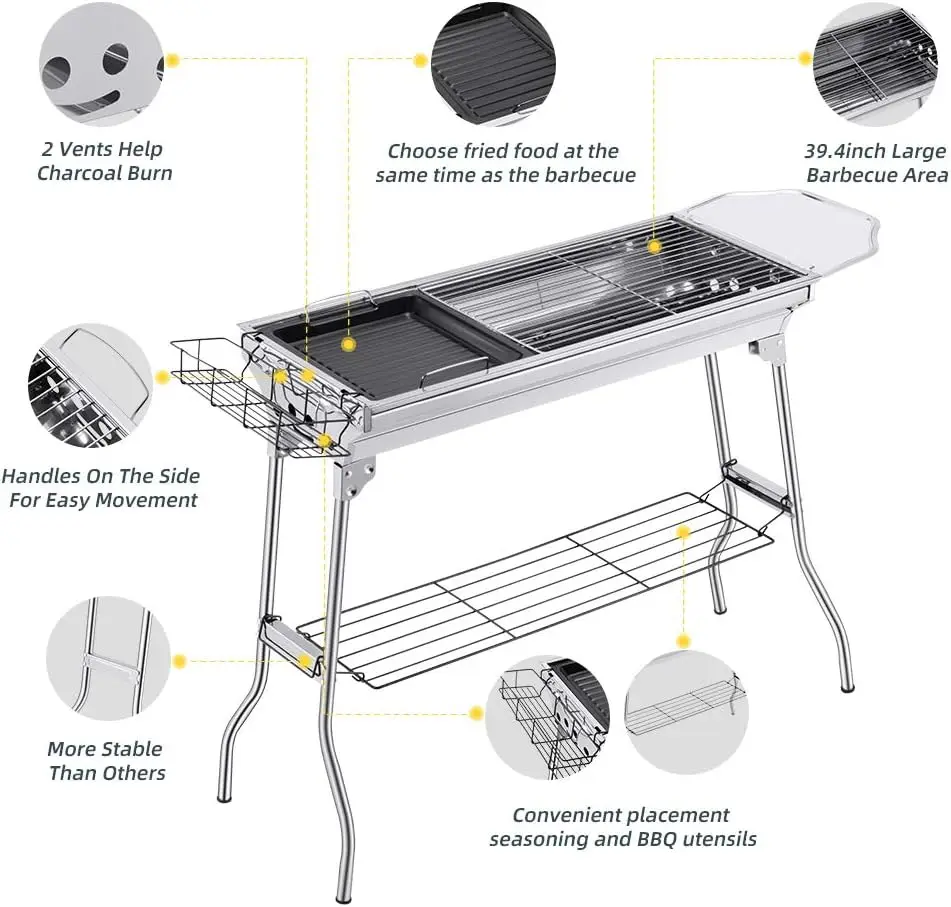 2 Vents Help
Charcoal Burn

Choose fried food at the
same time as the barbecue

39.4inch Large
Barbecue Area

Handles On The Side
For Easy Movement

More Stable
Than Others

Convenient placement
seasoning and BBQ utensils