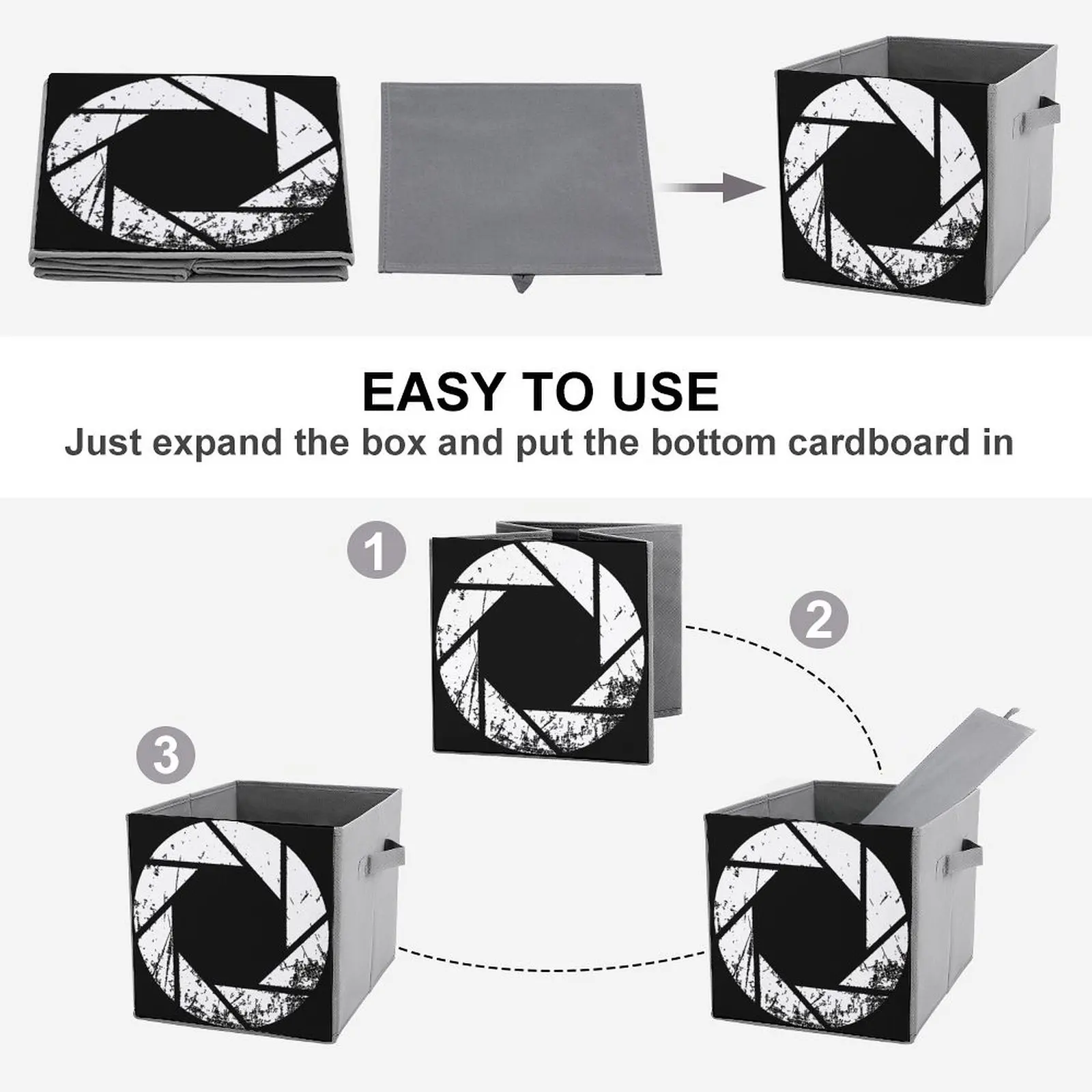 EASY TO USE
Just expand the box and put the bottom cardboard in

1

2

3