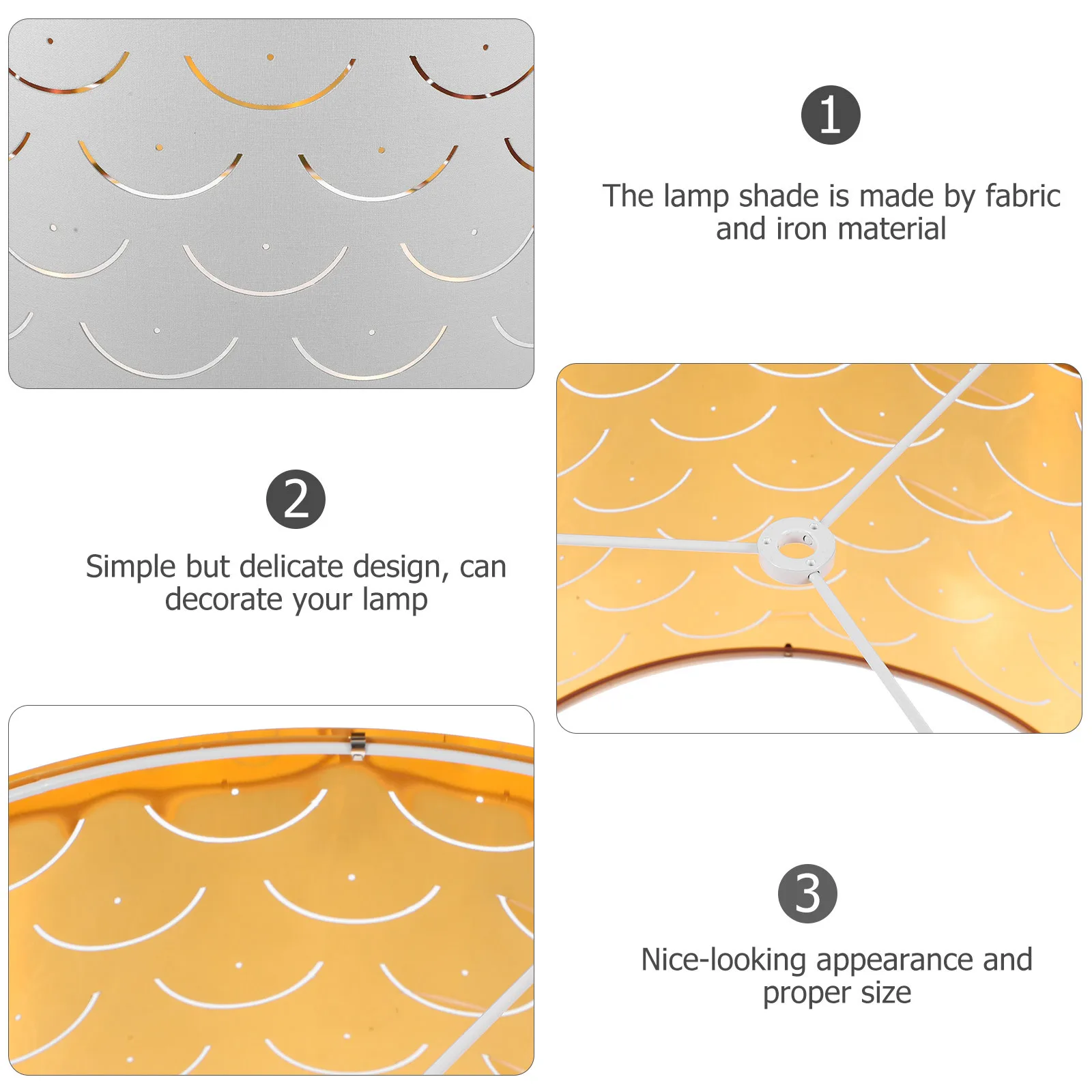 1

The lamp shade is made by fabric and iron material

2

Simple but delicate design, can decorate your lamp

3

Nice-looking appearance and proper size