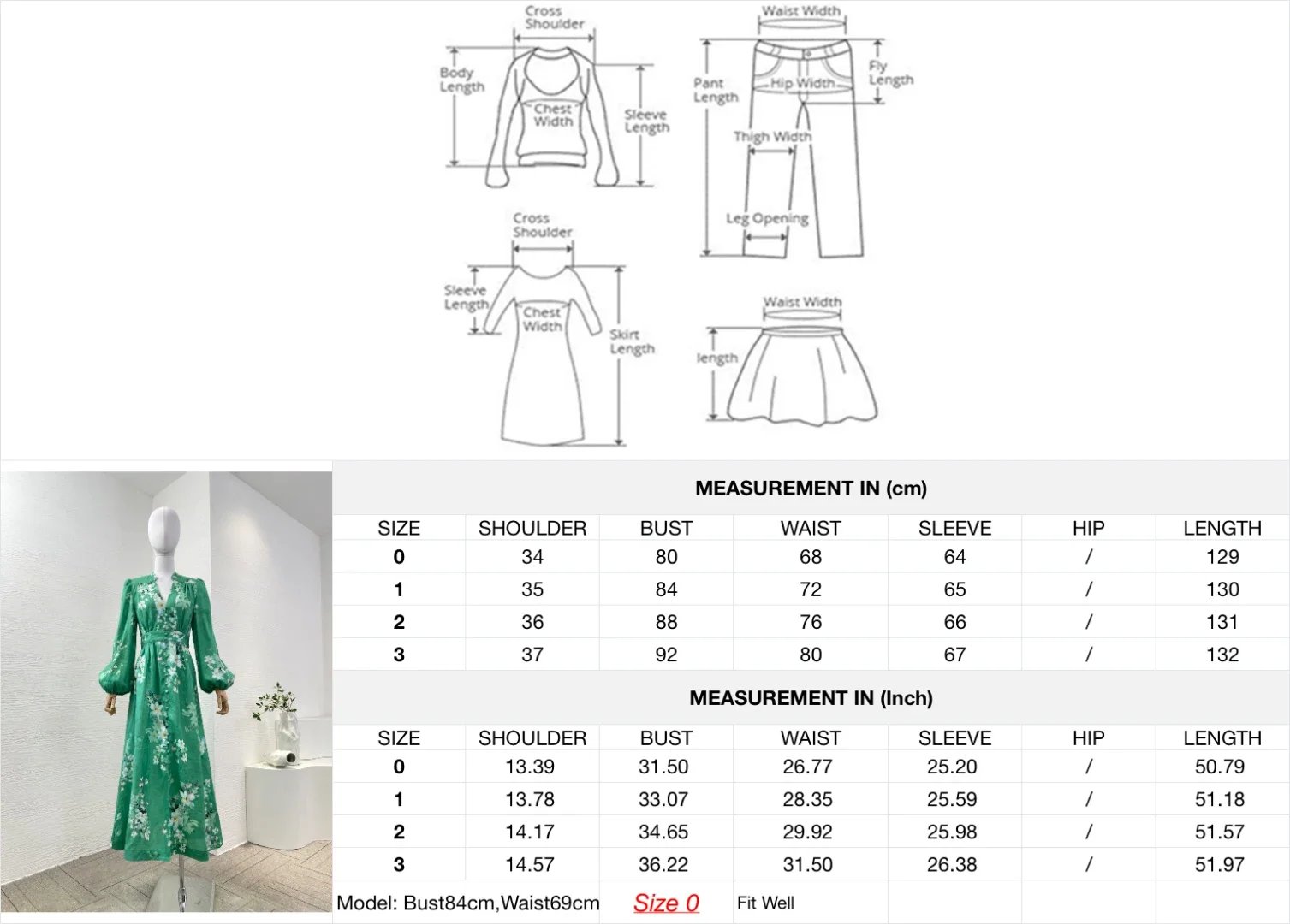 Cross Shoulder
Body Length
Chest Width
Sleeve Length

Waist Width
Pant Length
Hip Width
Fly Length
Thigh Width
Leg Opening

Cross Shoulder
Sleeve Length
Chest Width
Skirt Length

Waist Width
length

MEASUREMENT IN (cm)

| SIZE | SHOULDER | BUST | WAIST | SLEEVE | HIP | LENGTH |
|---|---|---|---|---|---|---|
| 0 | 34 | 80 | 68 | 64 | / | 129 |
| 1 | 35 | 84 | 72 | 65 | / | 130 |
| 2 | 36 | 88 | 76 | 66 | / | 131 |
| 3 | 37 | 92 | 80 | 67 | / | 132 |

MEASUREMENT IN (Inch)

| SIZE | SHOULDER | BUST | WAIST | SLEEVE | HIP | LENGTH |
|---|---|---|---|---|---|---|
| 0 | 13.39 | 31.50 | 26.77 | 25.20 | / | 50.79 |
| 1 | 13.78 | 33.07 | 28.35 | 25.59 | / | 51.18 |
| 2 | 14.17 | 34.65 | 29.92 | 25.98 | / | 51.57 |
| 3 | 14.57 | 36.22 | 31.50 | 26.38 | / | 51.97 |

Model: Bust84cm,Waist69cm Size 0 Fit Well