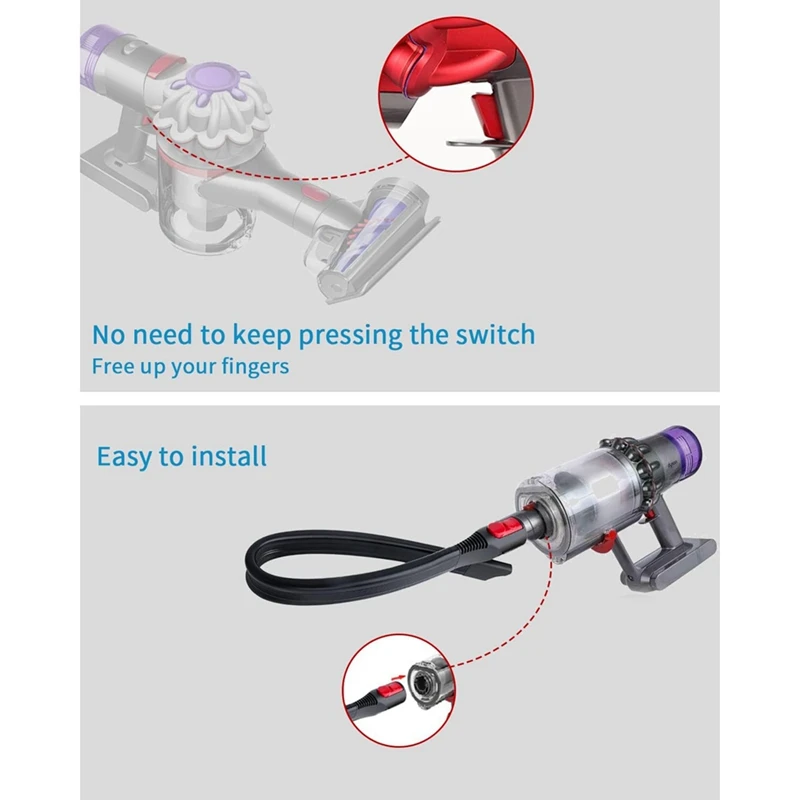 No need to keep pressing the switch
Free up your fingers

Easy to install