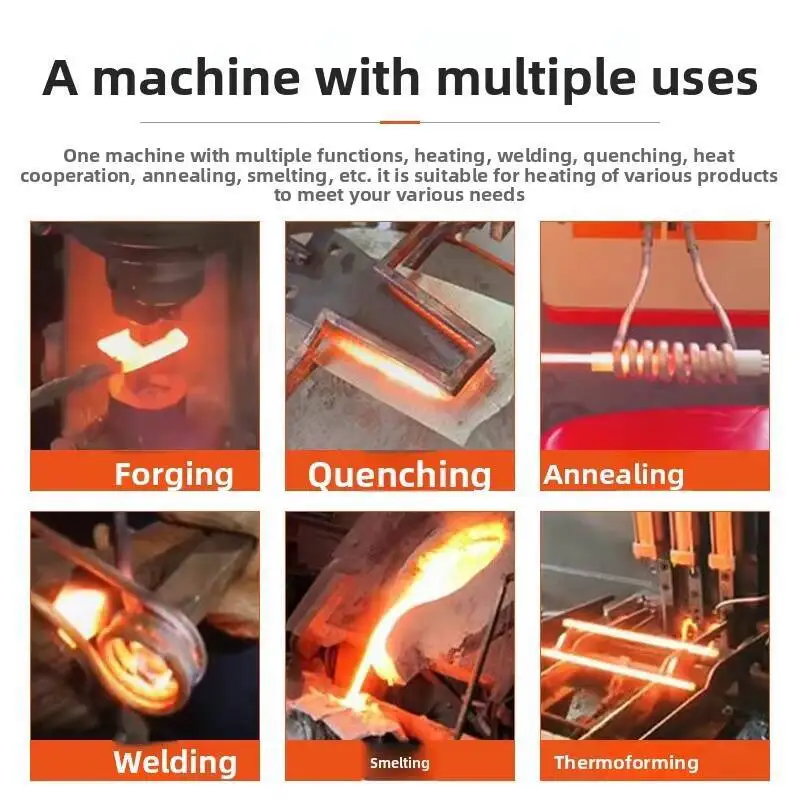 A machine with multiple uses

One machine with multiple functions, heating, welding, quenching, heat cooperation, annealing, smelting, etc. it is suitable for heating of various products to meet your various needs

Forging

Quenching

Annealing

Welding

Smelting

Thermoforming