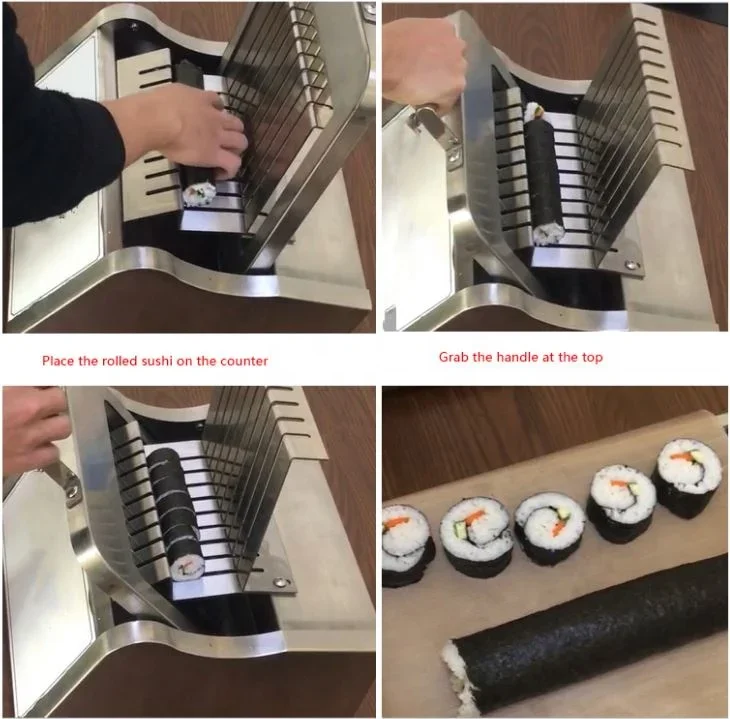 Place the rolled sushi on the counter

Grab the handle at the top