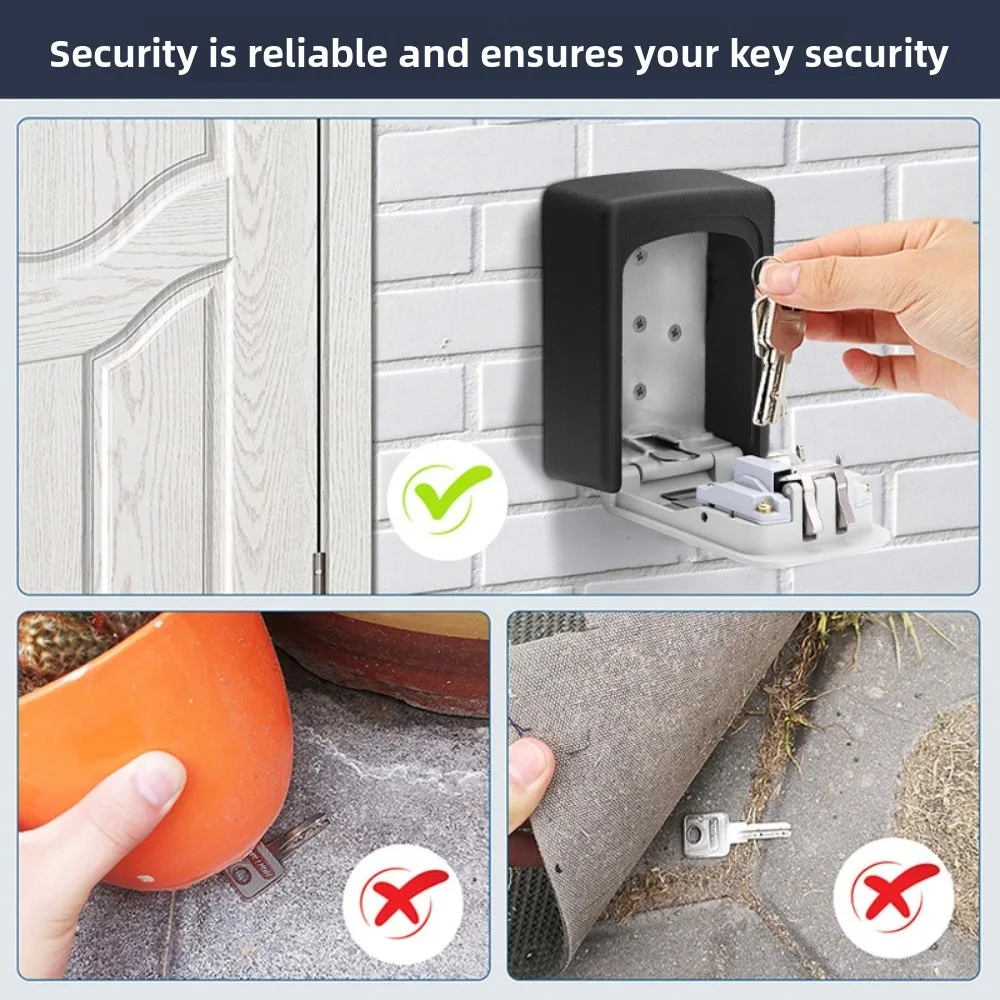 Security is reliable and ensures your key security