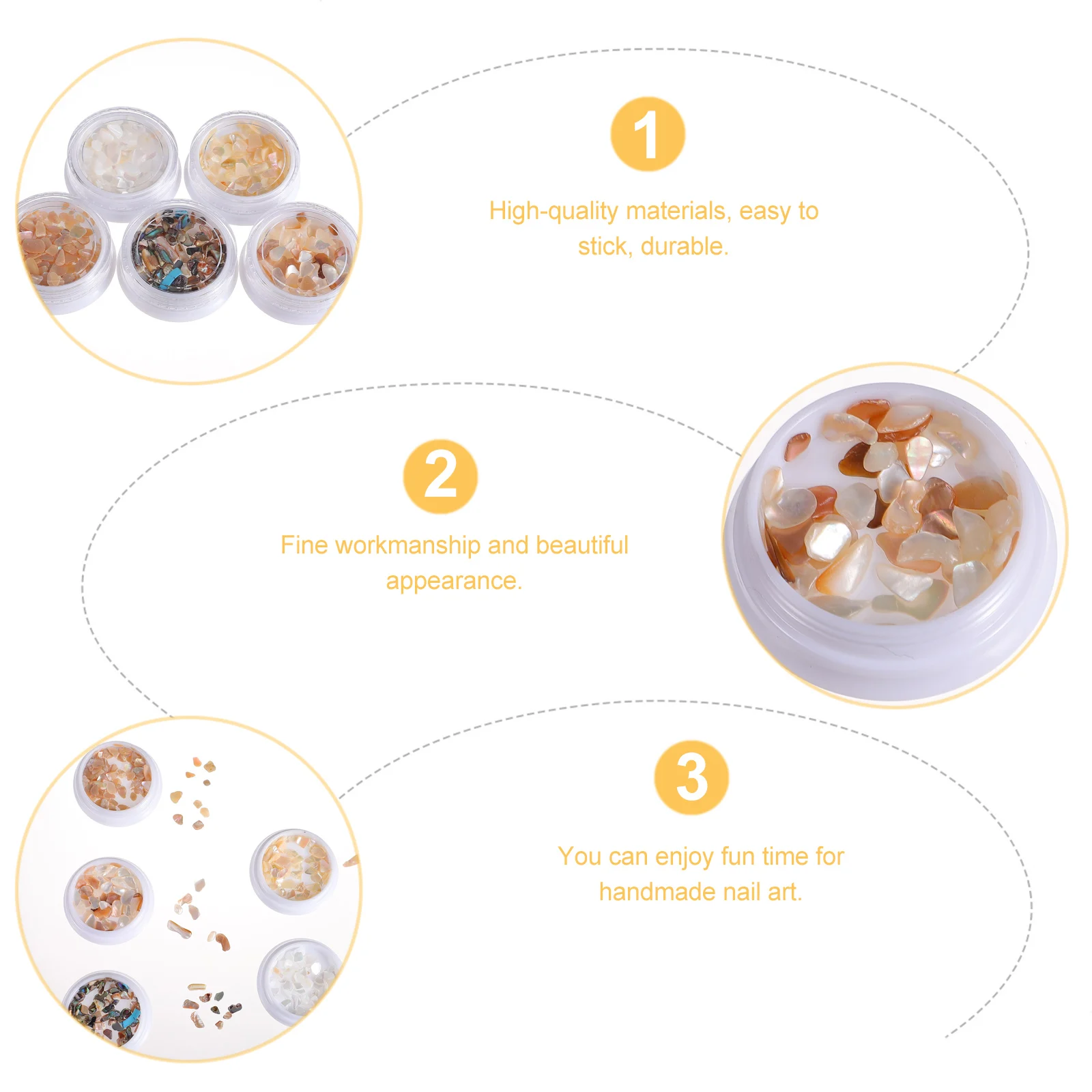 1

High-quality materials, easy to stick, durable.

2

Fine workmanship and beautiful appearance.

3

You can enjoy fun time for handmade nail art.