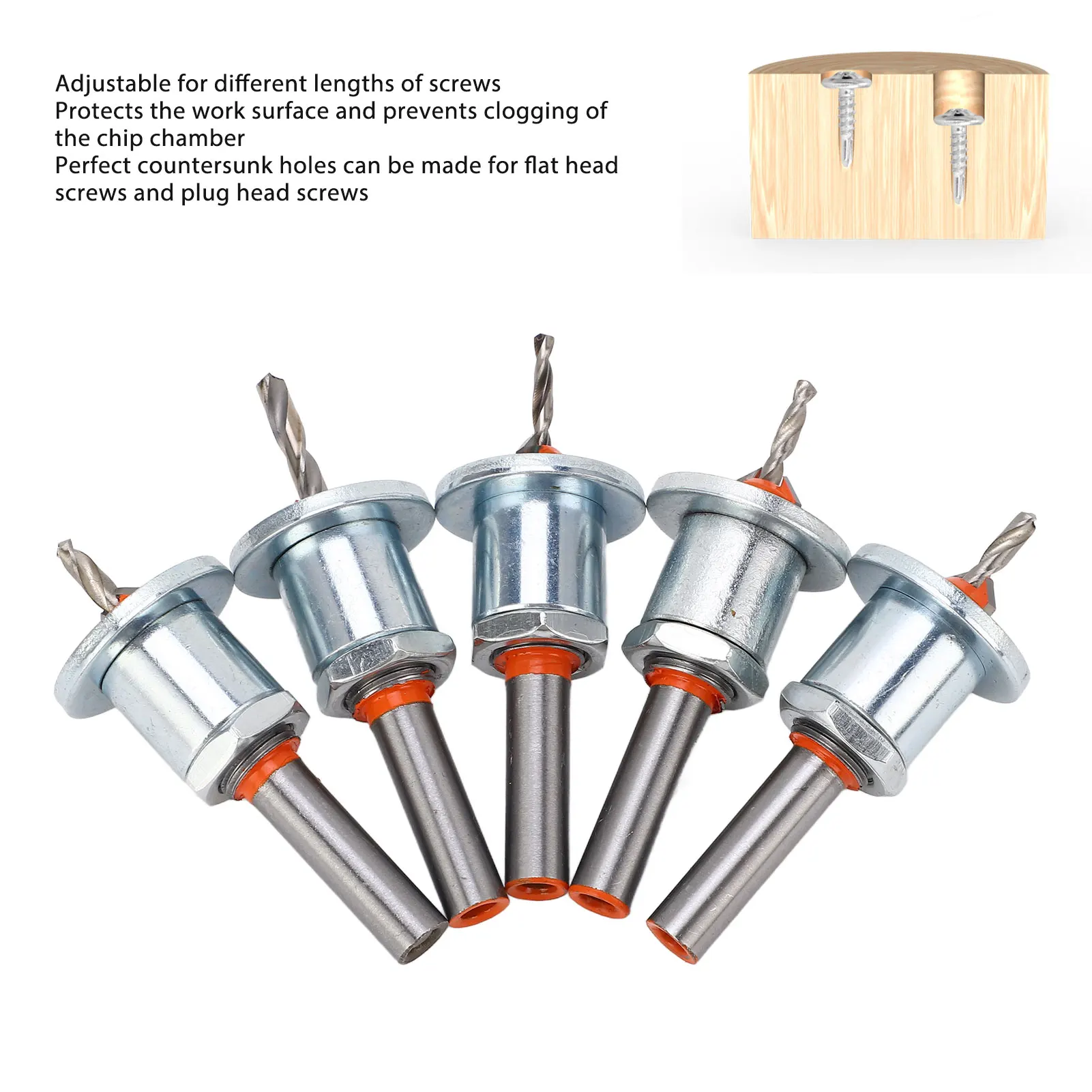 Adjustable for different lengths of screws
Protects the work surface and prevents clogging of the chip chamber
Perfect countersunk holes can be made for flat head screws and plug head screws