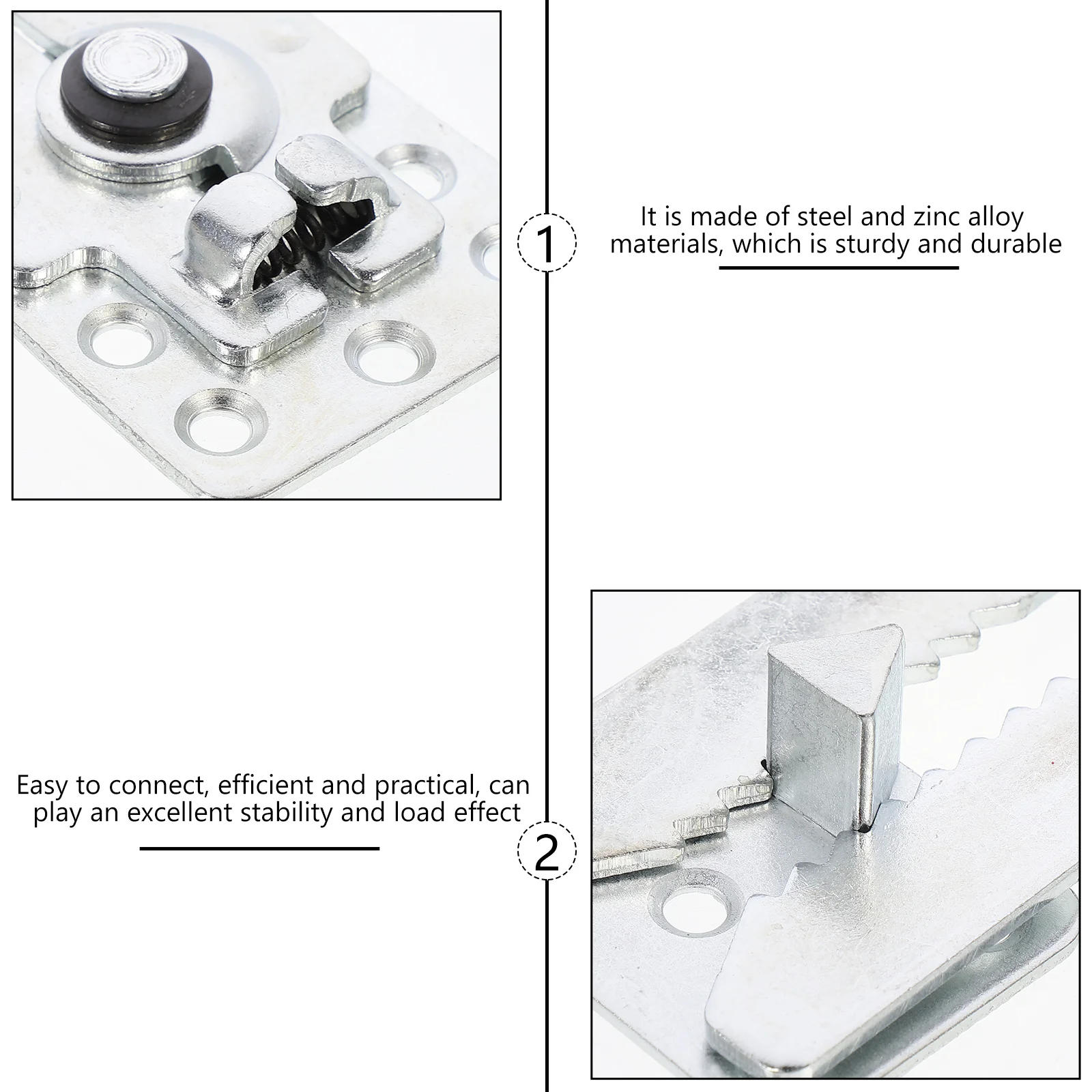 1

It is made of steel and zinc alloy materials, which is sturdy and durable

Easy to connect, efficient and practical, can play an excellent stability and load effect

2