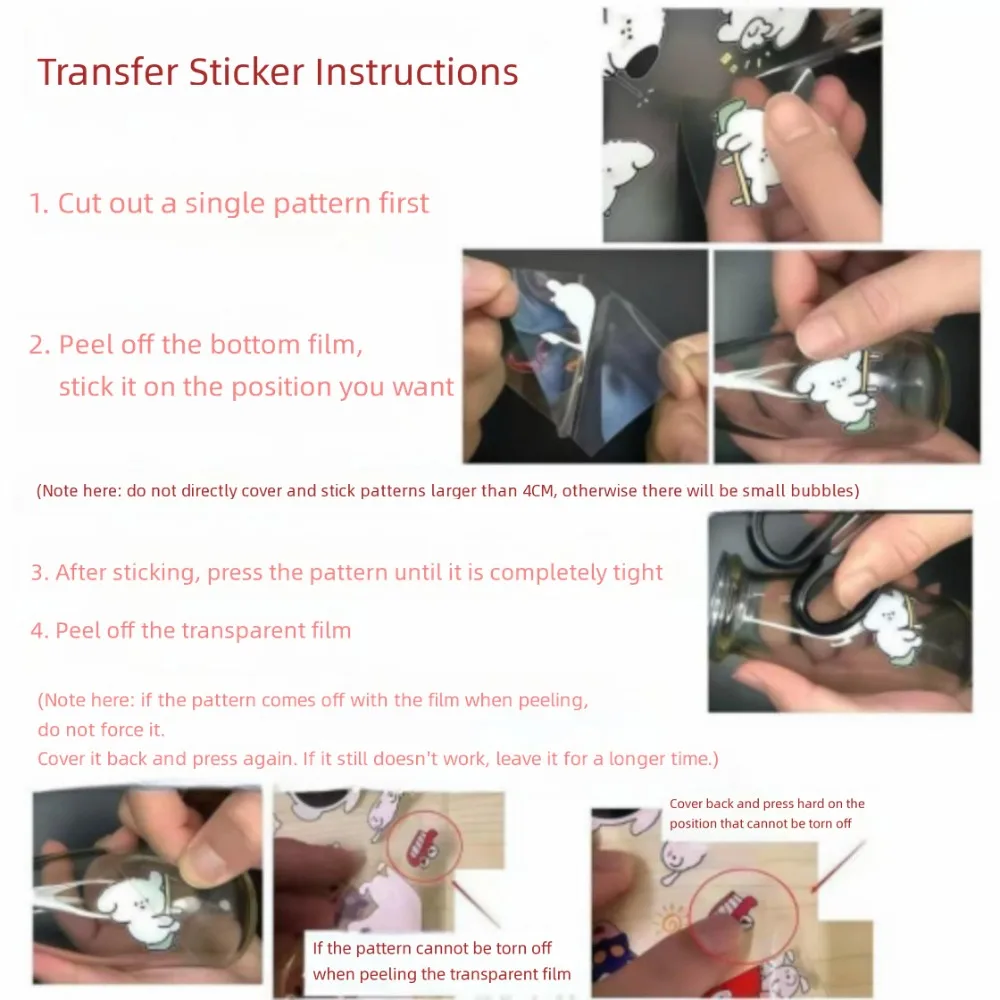 Transfer Sticker Instructions

1. Cut out a single pattern first

2. Peel off the bottom film, stick it on the position you want

(Note here: do not directly cover and stick patterns larger than 4CM, otherwise there will be small bubbles)

3. After sticking, press the pattern until it is completely tight

4. Peel off the transparent film

(Note here: if the pattern comes off with the film when peeling, do not force it. Cover it back and press again. If it still doesn't work, leave it for a longer time.)

If the pattern cannot be torn off when peeling the transparent film

Cover back and press hard on the position that cannot be torn off