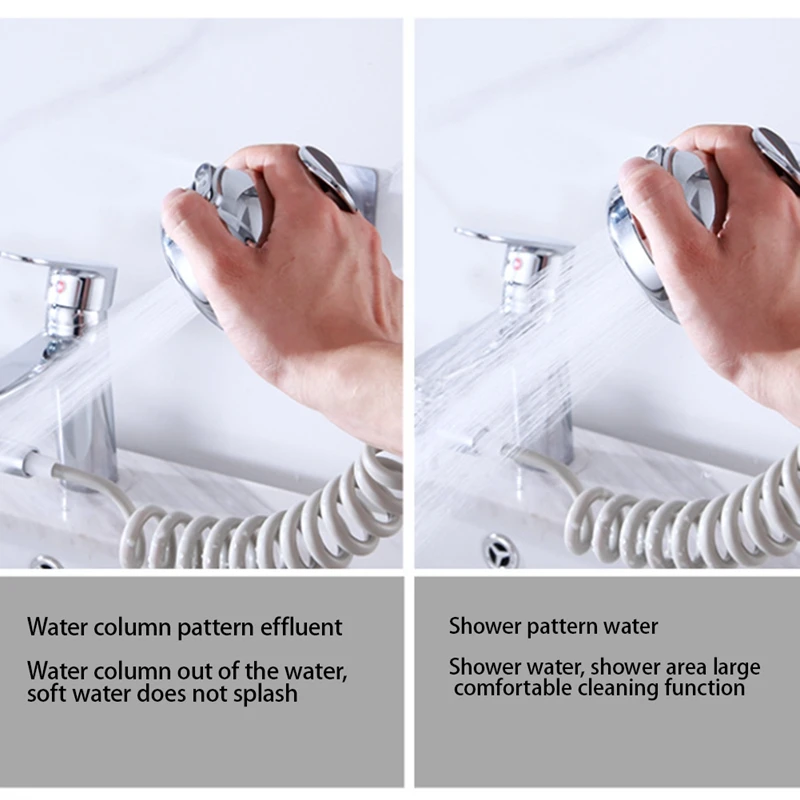 Water column pattern effluent

Water column out of the water, soft water does not splash

Shower pattern water

Shower water, shower area large comfortable cleaning function