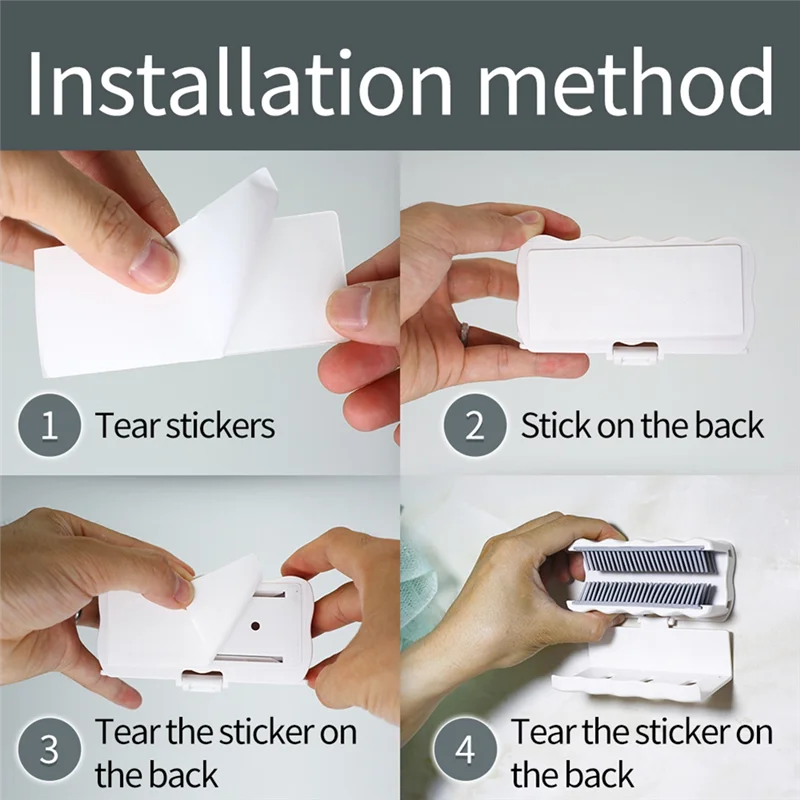 Installation method

1 Tear stickers

2 Stick on the back

3 Tear the sticker on the back

4 Tear the sticker on the back