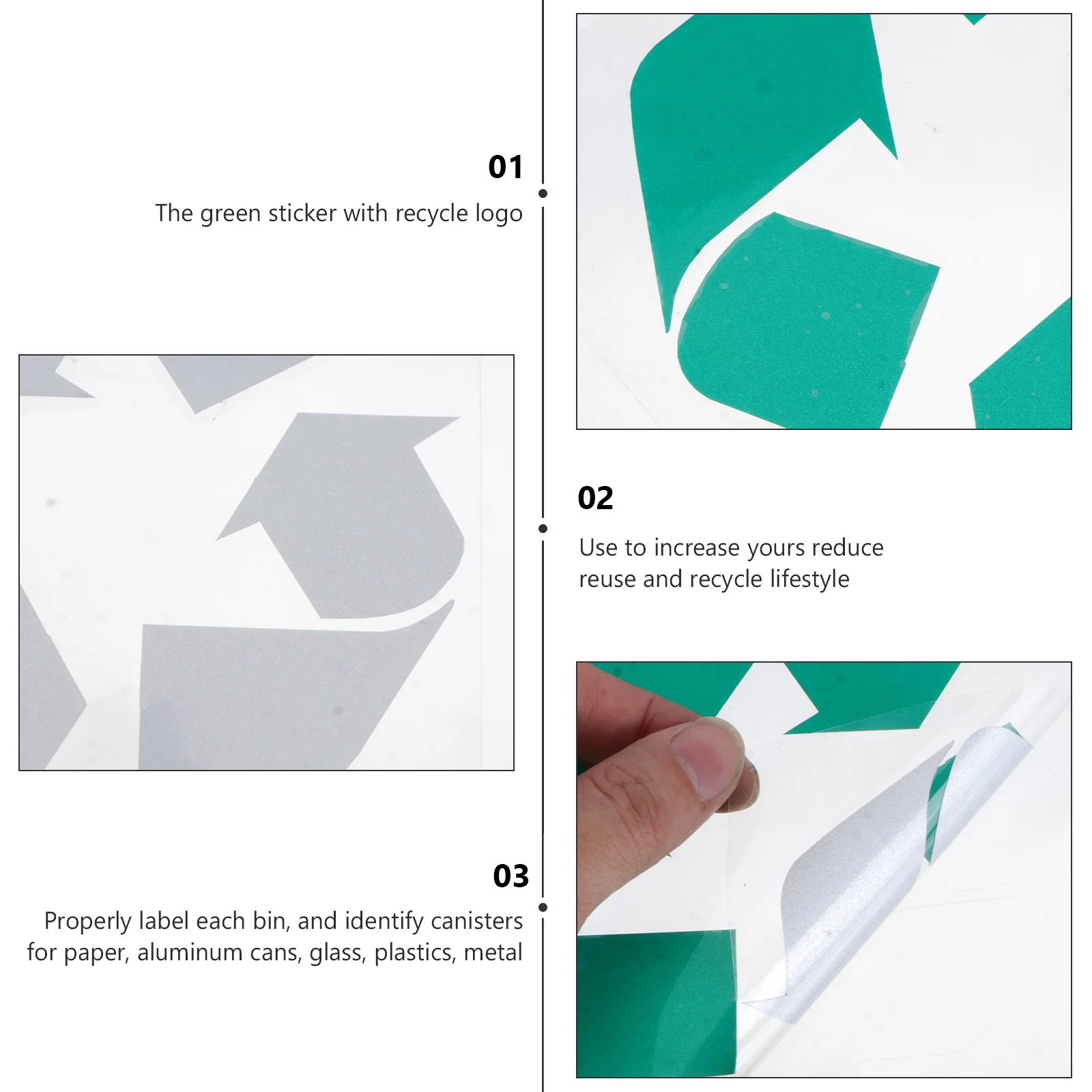 01
The green sticker with recycle logo

02
Use to increase yours reduce reuse and recycle lifestyle

03
Properly label each bin, and identify canisters for paper, aluminum cans, glass, plastics, metal