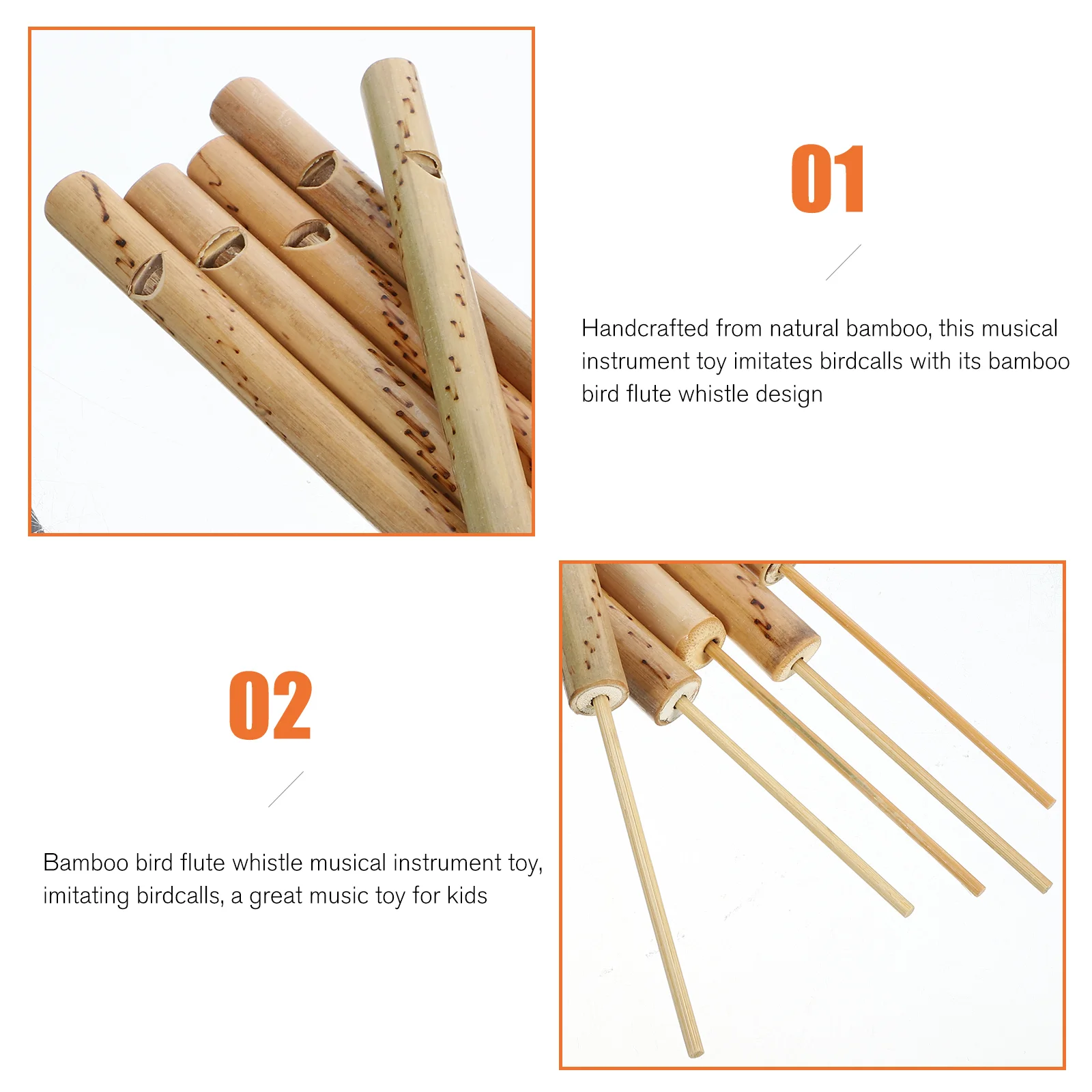 01

Handcrafted from natural bamboo, this musical instrument toy imitates birdcalls with its bamboo bird flute whistle design

02

Bamboo bird flute whistle musical instrument toy, imitating birdcalls, a great music toy for kids