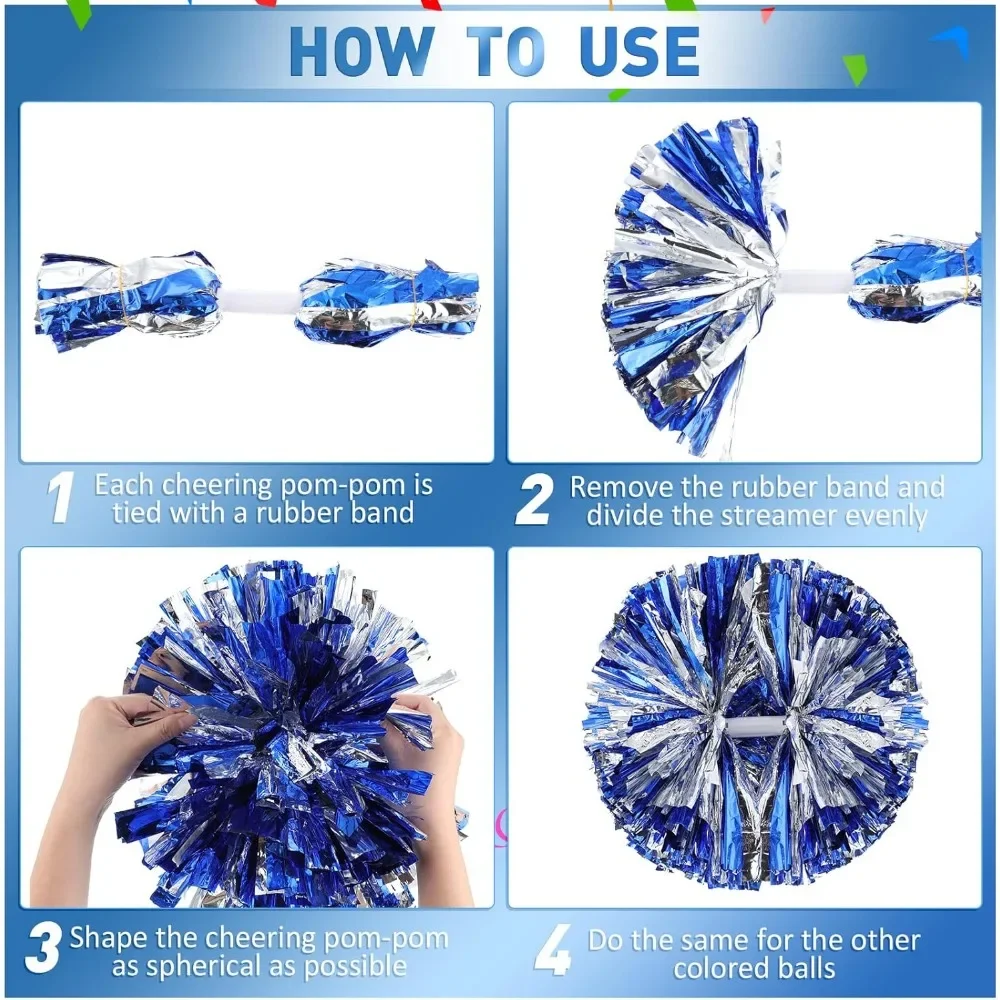 HOW TO USE

1 Each cheering pom-pom is tied with a rubber band

2 Remove the rubber band and divide the streamer evenly

3 Shape the cheering pom-pom as spherical as possible

4 Do the same for the other colored balls