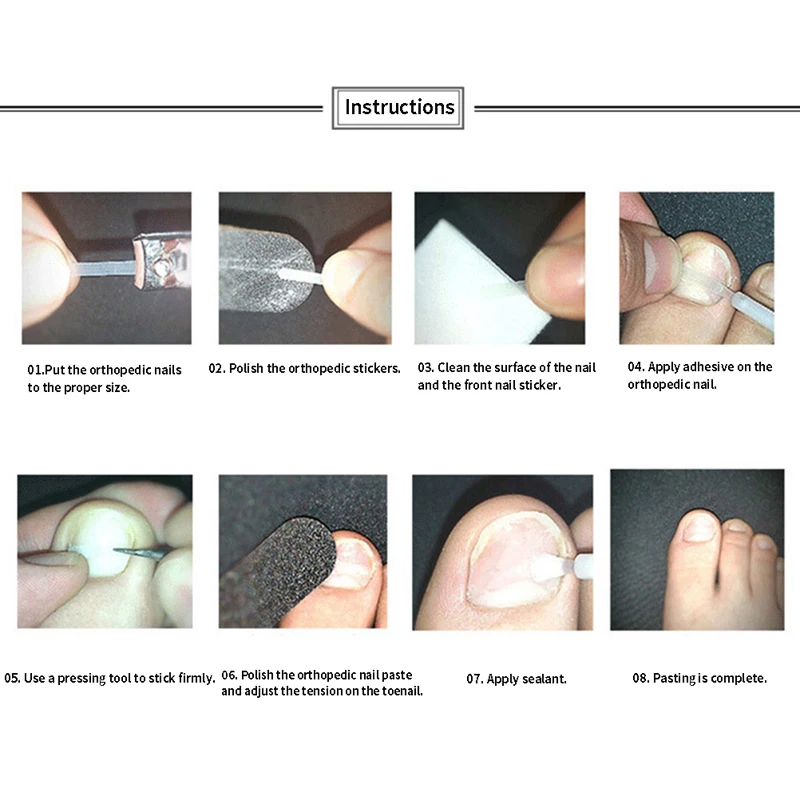 Instructions

01.Put the orthopedic nails to the proper size.

02. Polish the orthopedic stickers.

03. Clean the surface of the nail and the front nail sticker.

04. Apply adhesive on the orthopedic nail.

05. Use a pressing tool to stick firmly.

06. Polish the orthopedic nail paste and adjust the tension on the toenail.

07. Apply sealant.

08. Pasting is complete.