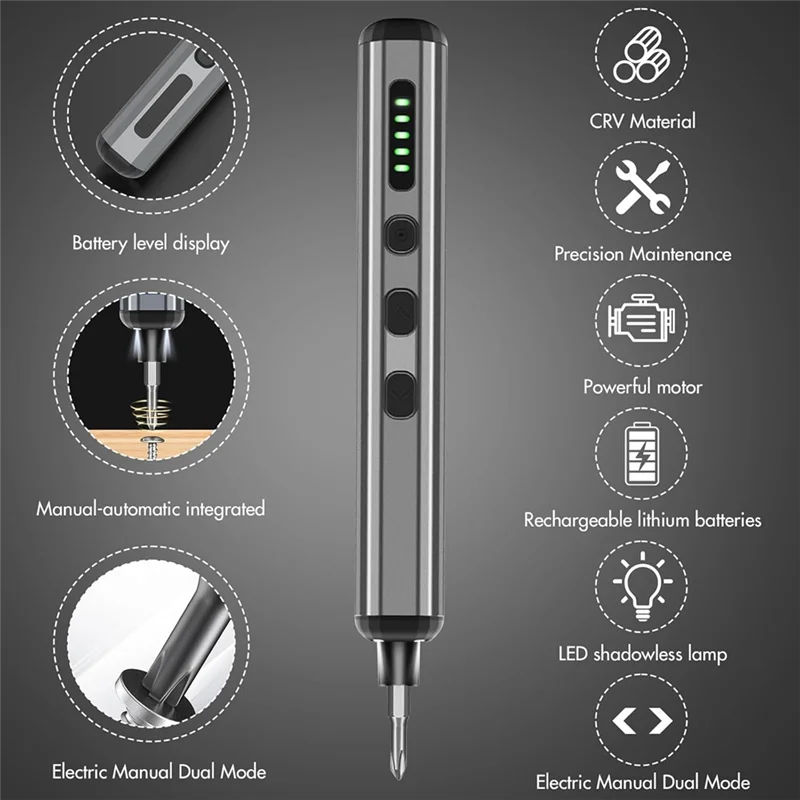 Battery level display

Manual-automatic integrated

Electric Manual Dual Mode

CRV Material

Precision Maintenance

Powerful motor

Rechargeable lithium batteries

LED shadowless lamp

Electric Manual Dual Mode