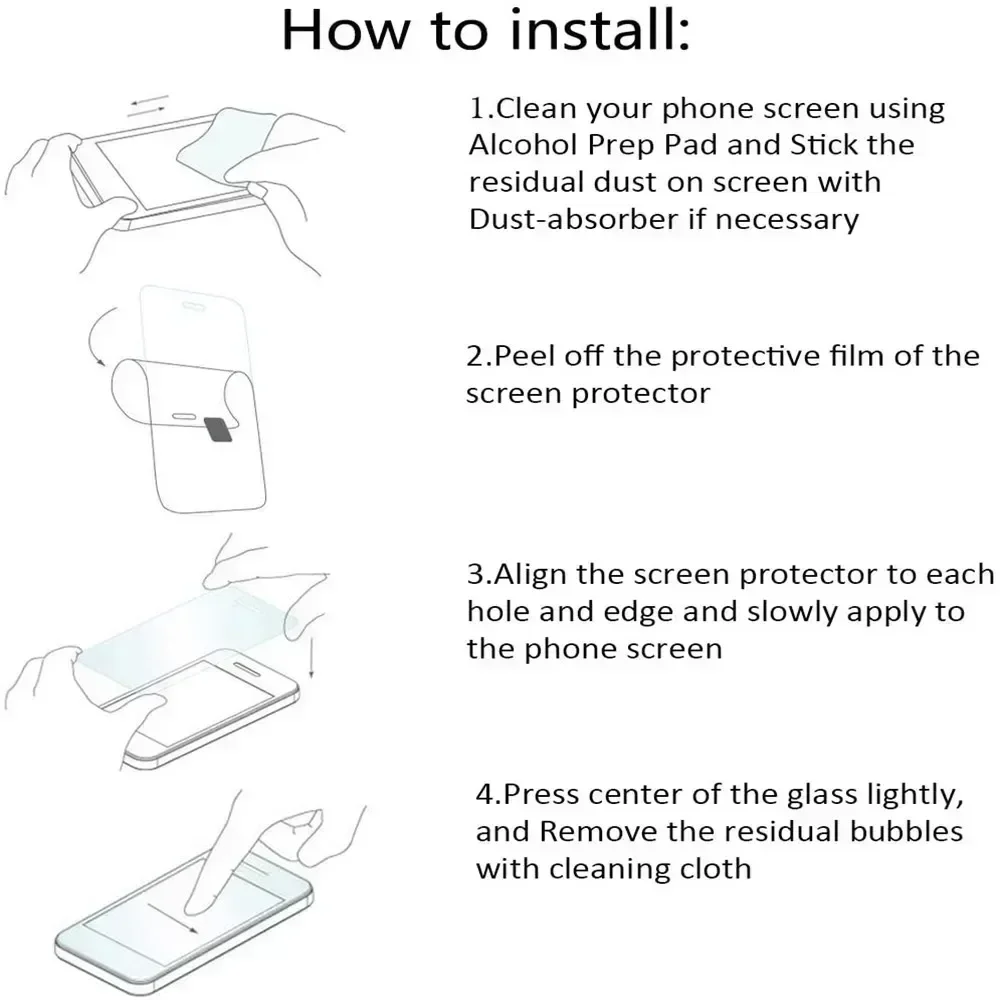 How to install:

1.Clean your phone screen using Alcohol Prep Pad and Stick the residual dust on screen with Dust-absorber if necessary

2.Peel off the protective film of the screen protector

3.Align the screen protector to each hole and edge and slowly apply to the phone screen

4.Press center of the glass lightly, and Remove the residual bubbles with cleaning cloth