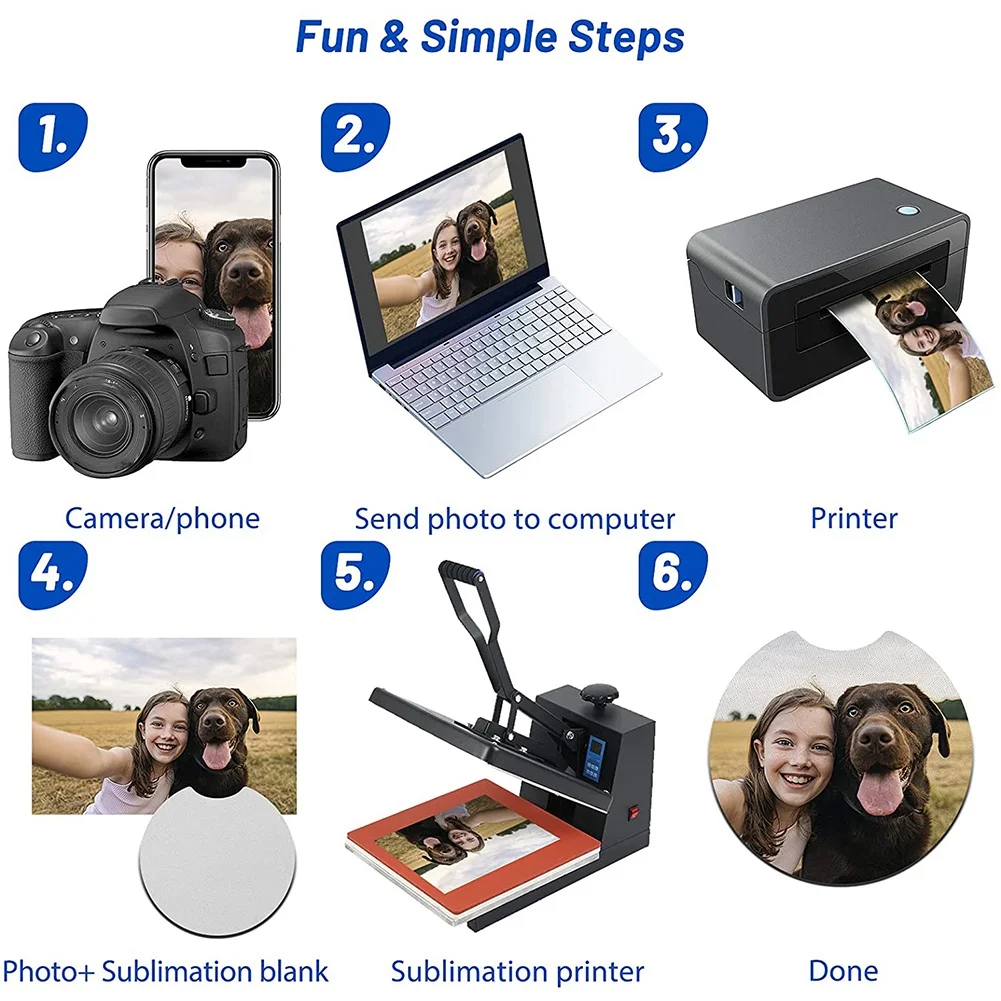 Fun & Simple Steps

1.

Camera/phone

2.

Send photo to computer

3.

Printer

4.

Photo+ Sublimation blank

5.

Sublimation printer

6.

Done