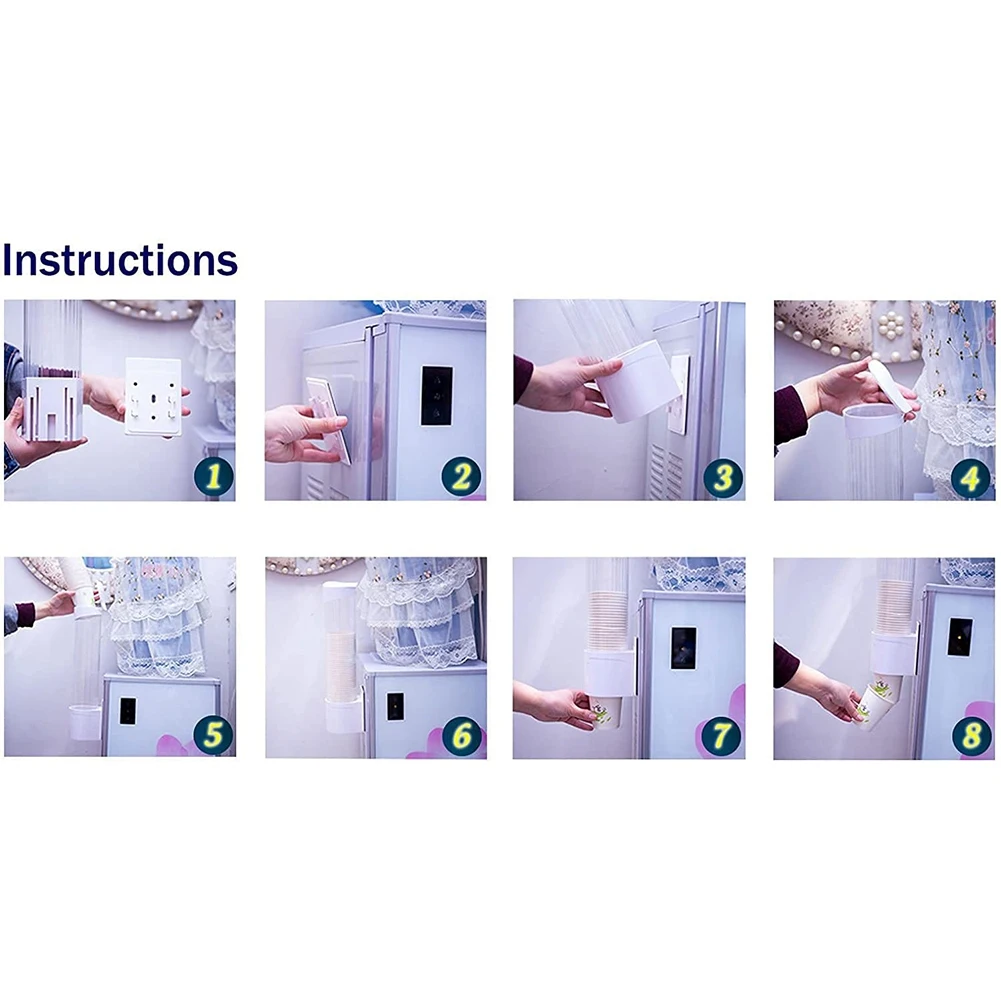 Instructions

1

2

3

4

5

6

7

8