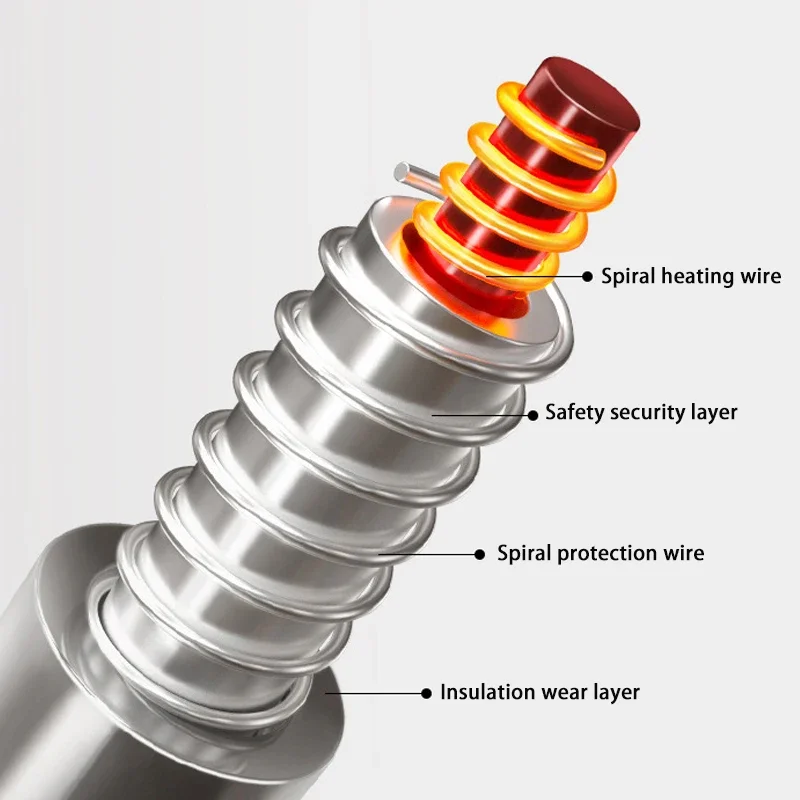 Spiral heating wire

Safety security layer

Spiral protection wire

Insulation wear layer