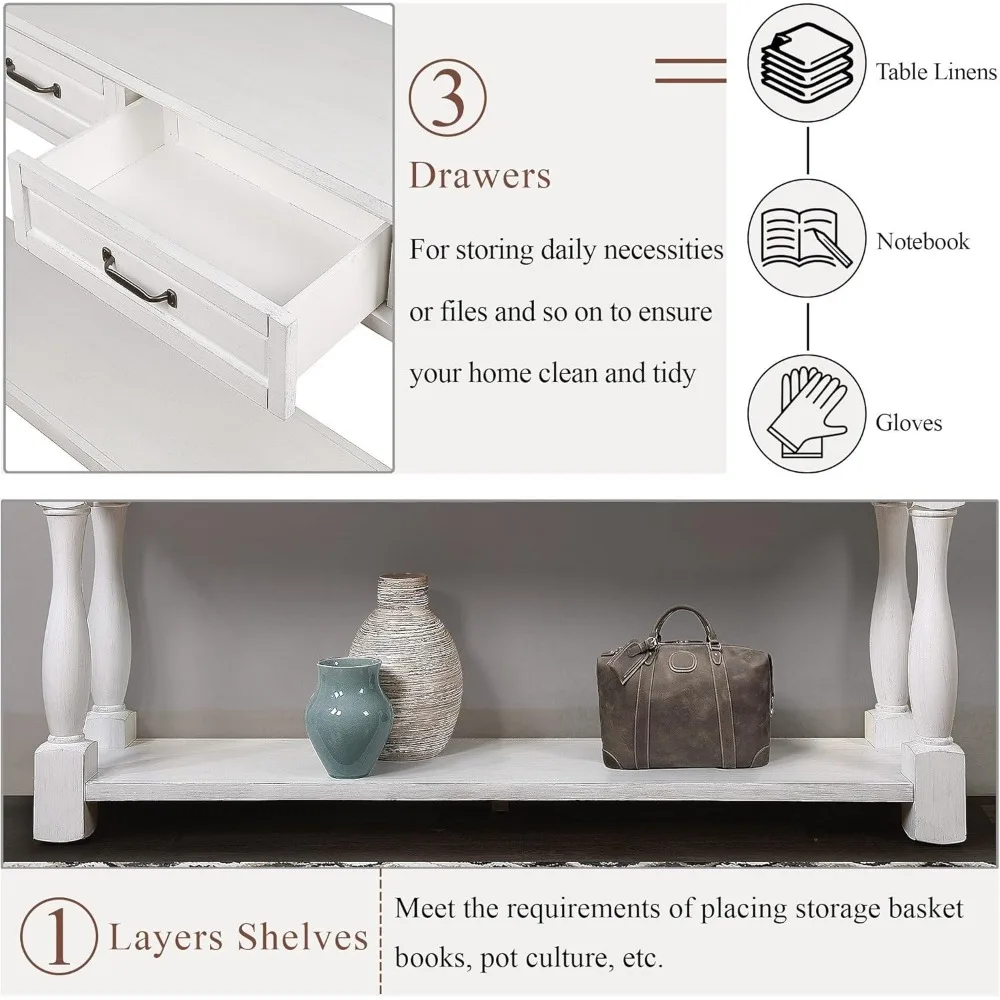 3

Drawers

For storing daily necessities or files and so on to ensure your home clean and tidy

Table Linens

Notebook

Gloves

1 Layers Shelves

Meet the requirements of placing storage basket books, pot culture, etc.