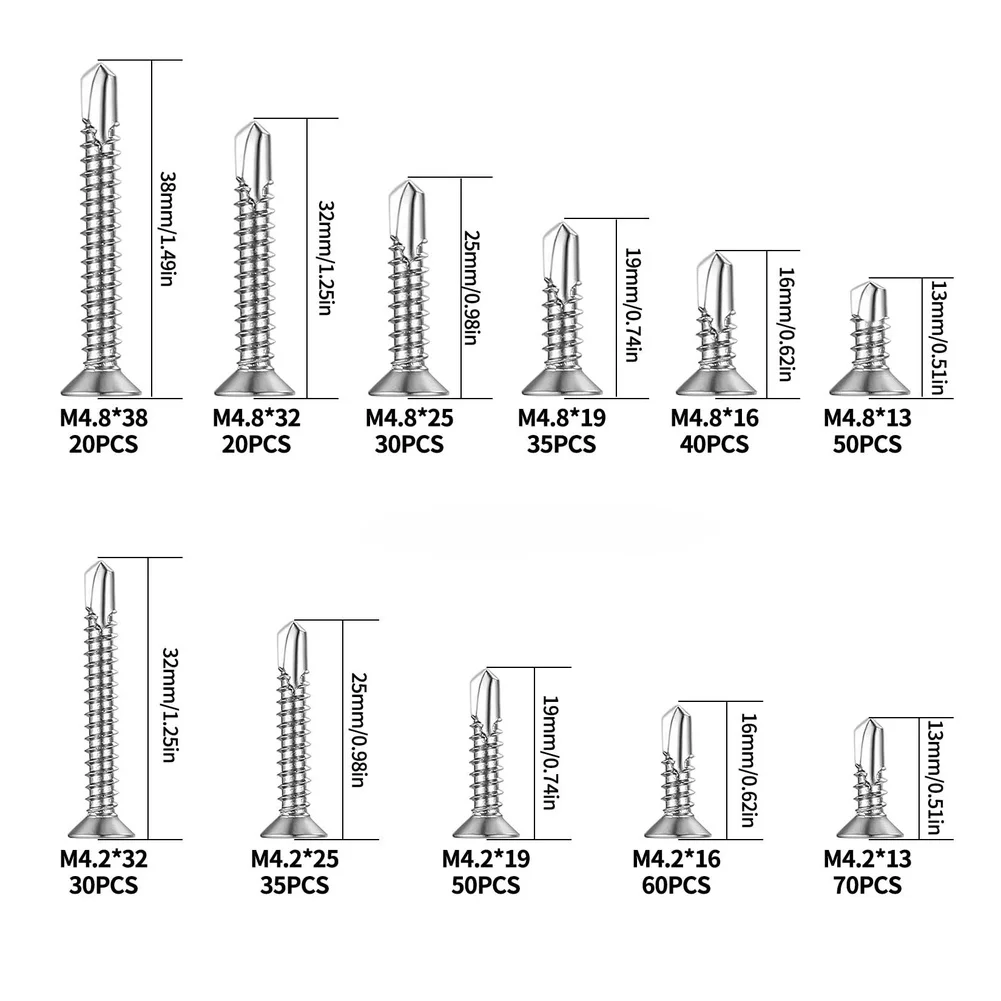 38mm/1.49in
M4.8*38
20PCS

32mm/1.25in
M4.8*32
20PCS

25mm/0.98in
M4.8*25
30PCS

19mm/0.74in
M4.8*19
35PCS

16mm/0.62in
M4.8*16
40PCS

13mm/0.51in
M4.8*13
50PCS

32mm/1.25in
M4.2*32
30PCS

25mm/0.98in
M4.2*25
35PCS

19mm/0.74in
M4.2*19
50PCS

16mm/0.62in
M4.2*16
60PCS

13mm/0.51in
M4.2*13
70PCS