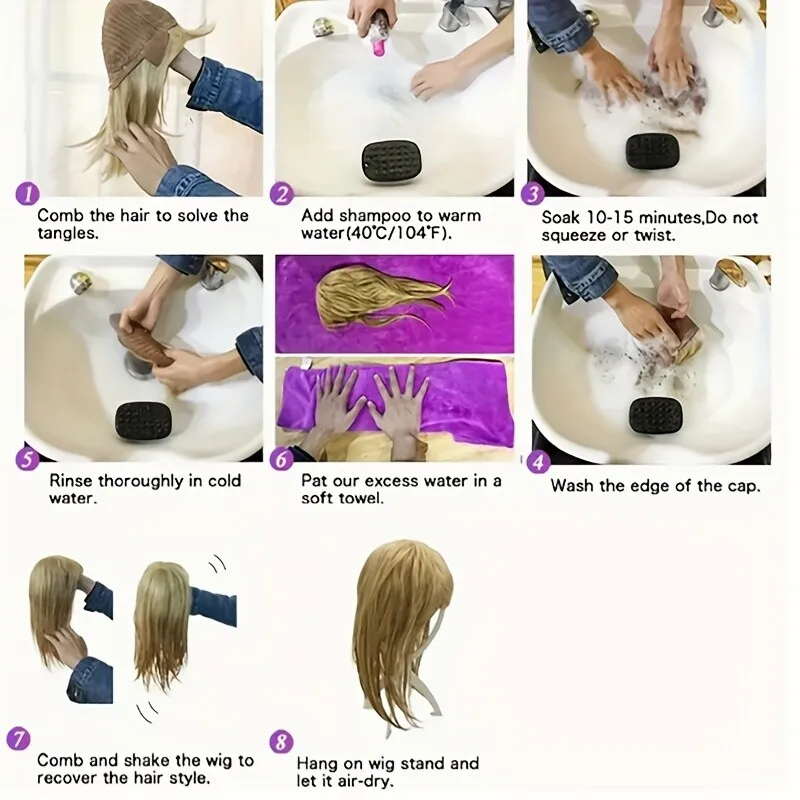 1
Comb the hair to solve the tangles.

2
Add shampoo to warm water(40°C/104°F).

3
Soak 10-15 minutes,Do not squeeze or twist.

5
Rinse thoroughly in cold water.

6
Pat our excess water in a soft towel.

4
Wash the edge of the cap.

7
Comb and shake the wig to recover the hair style.

8
Hang on wig stand and let it air-dry.