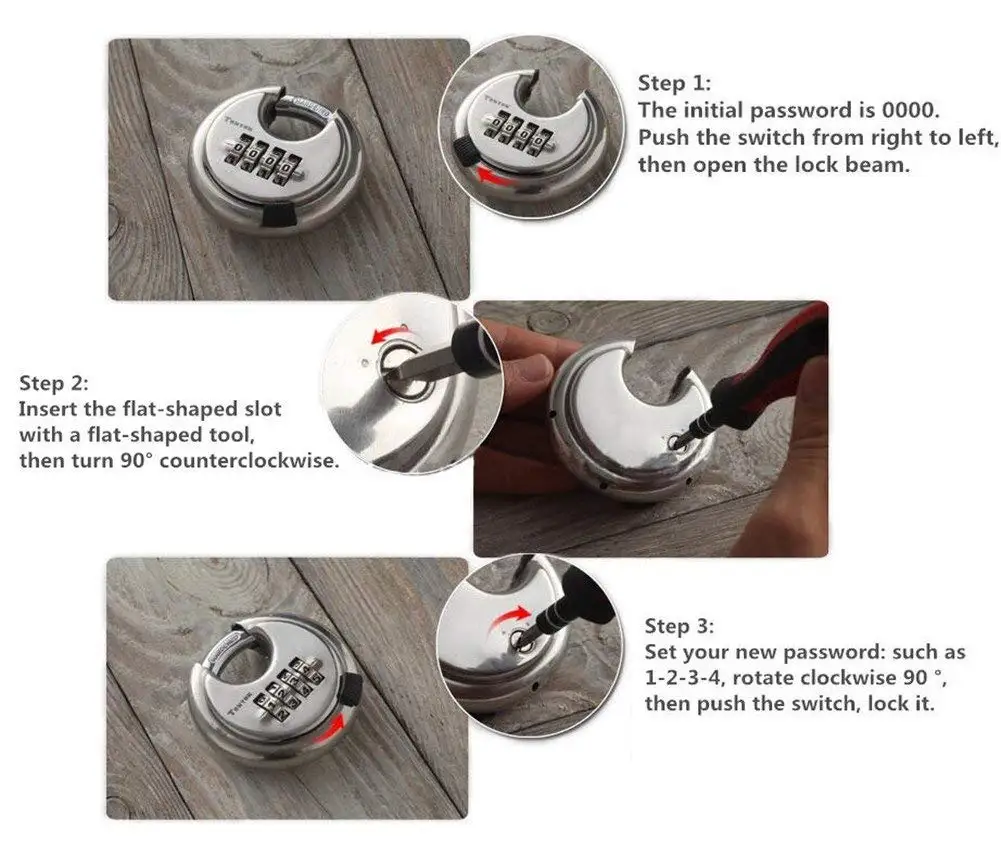 Step 1:
The initial password is 0000.
Push the switch from right to left, then open the lock beam.

Step 2:
Insert the flat-shaped slot with a flat-shaped tool, then turn 90° counterclockwise.

Step 3:
Set your new password: such as 1-2-3-4, rotate clockwise 90 °, then push the switch, lock it.