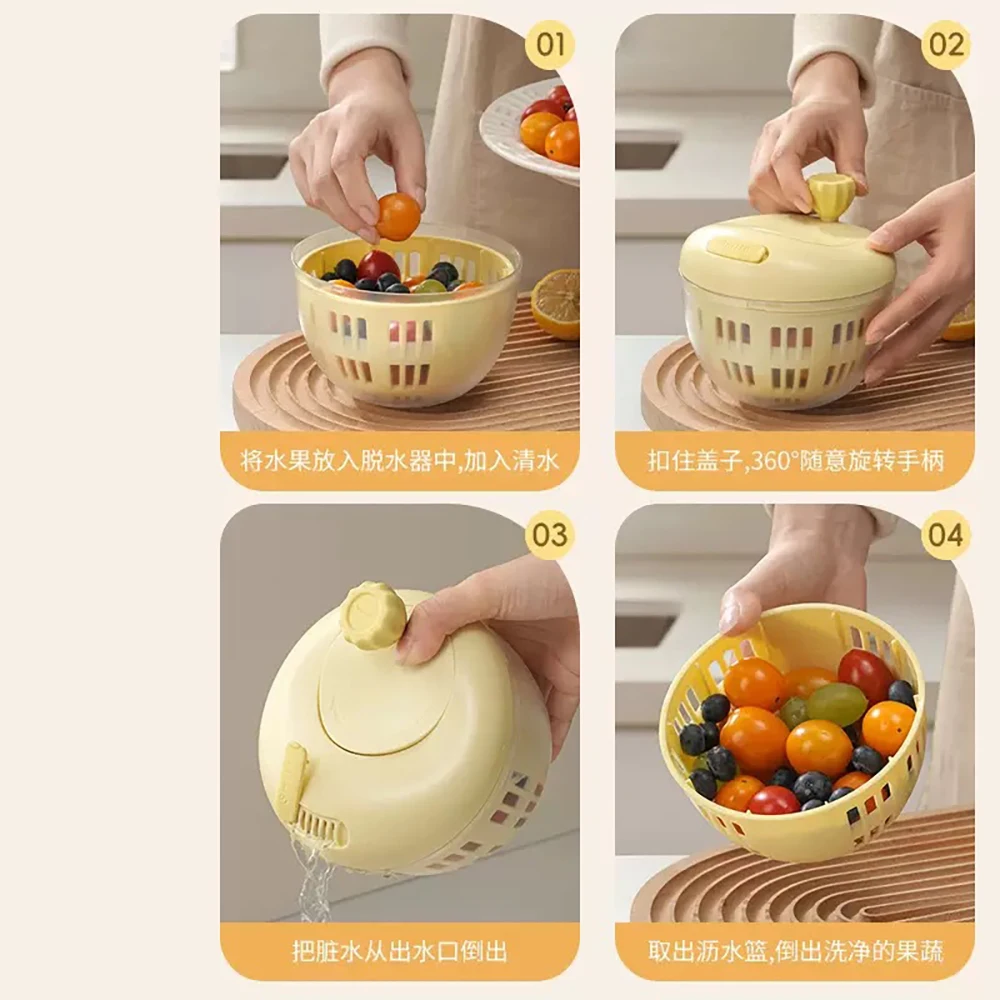 01

将水果放入脱水器中,加入清水

02

扣住盖子,360°随意旋转手柄

03

把脏水从出水口倒出

04

取出沥水篮,倒出洗净的果蔬