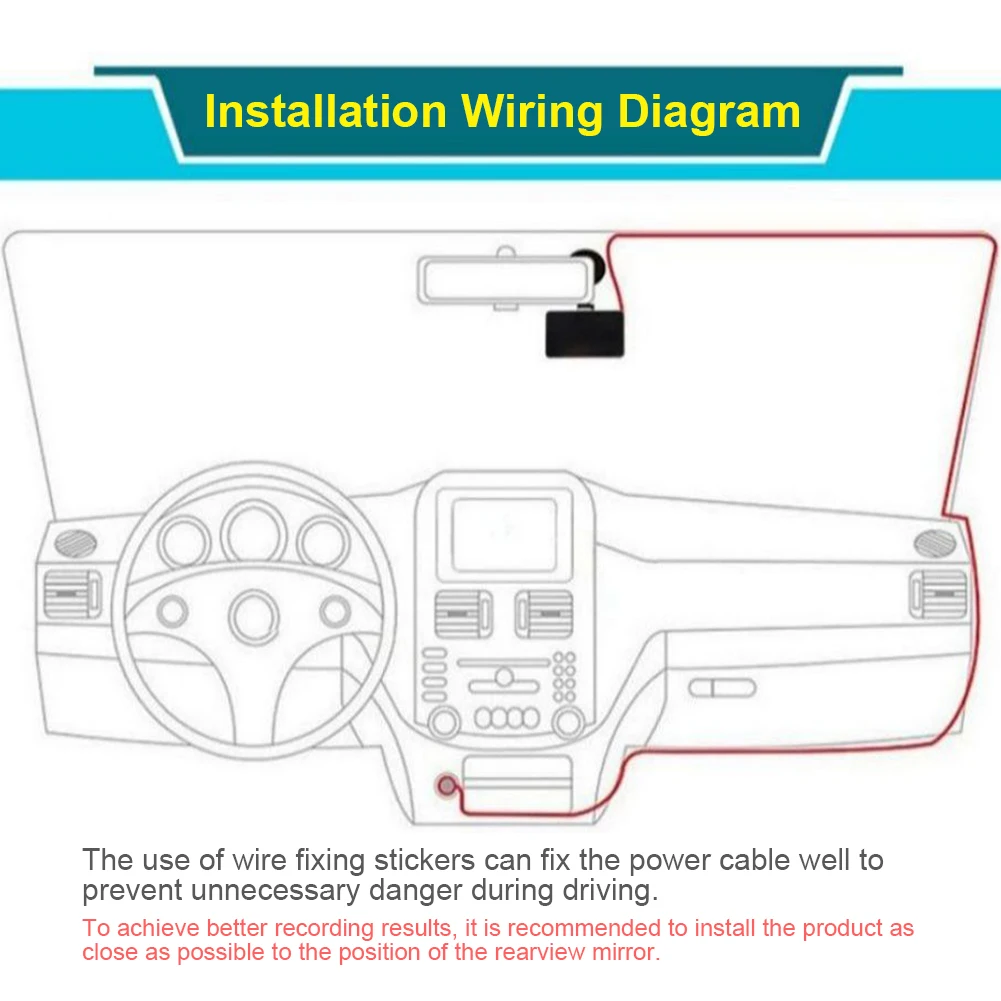 Installation Wiring Diagram

The use of wire fixing stickers can fix the power cable well to prevent unnecessary danger during driving.

To achieve better recording results, it is recommended to install the product as close as possible to the position of the rearview mirror.